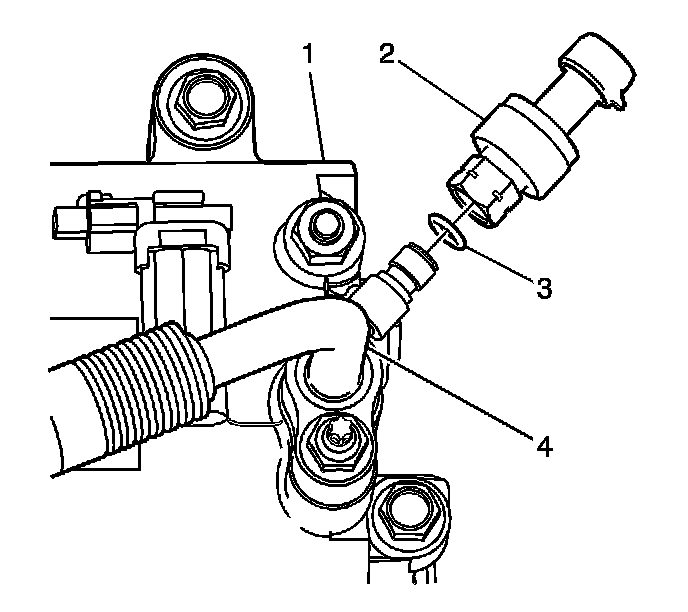 1
2
3
4