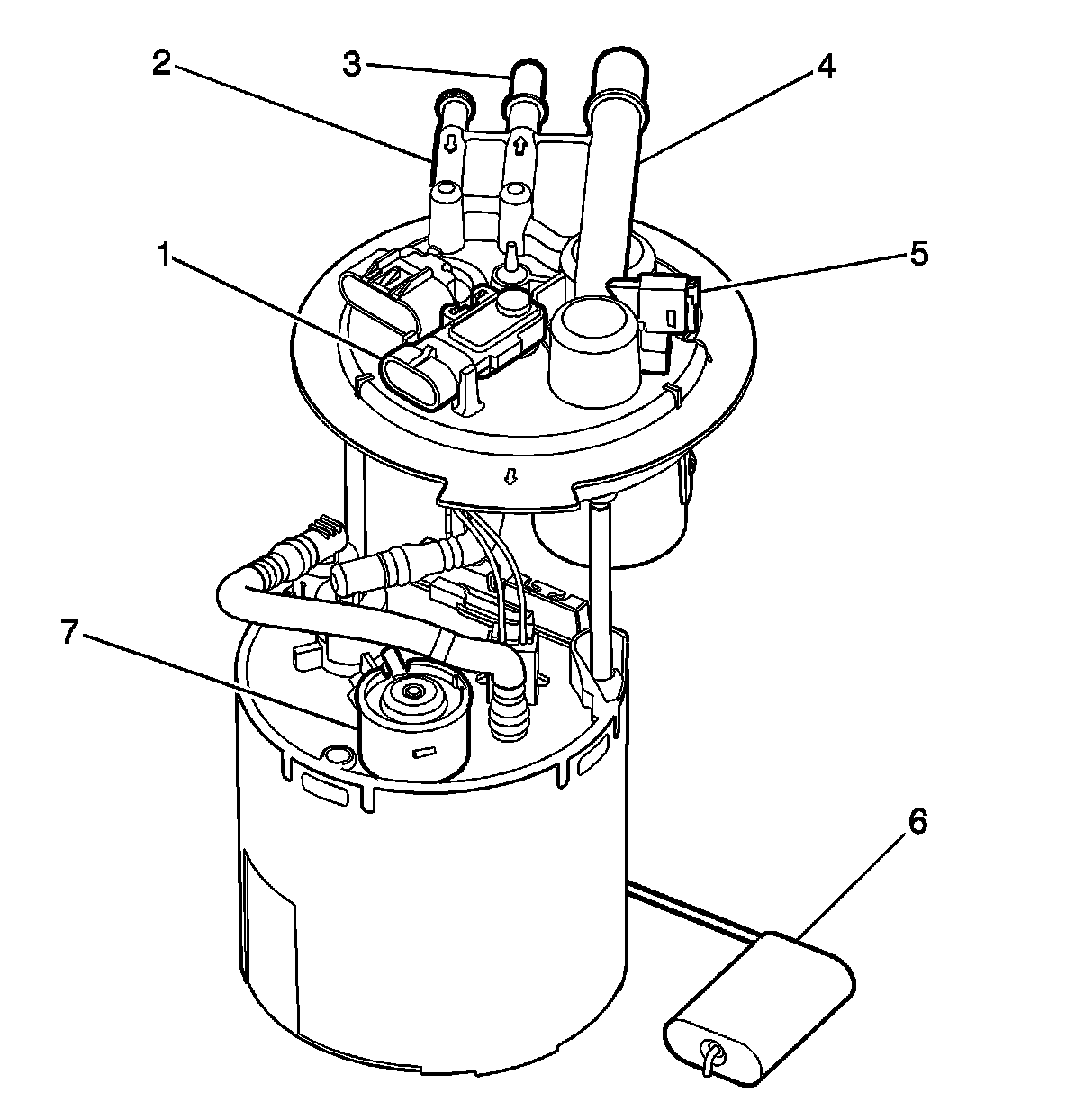 2
3
4
1
5
7
6