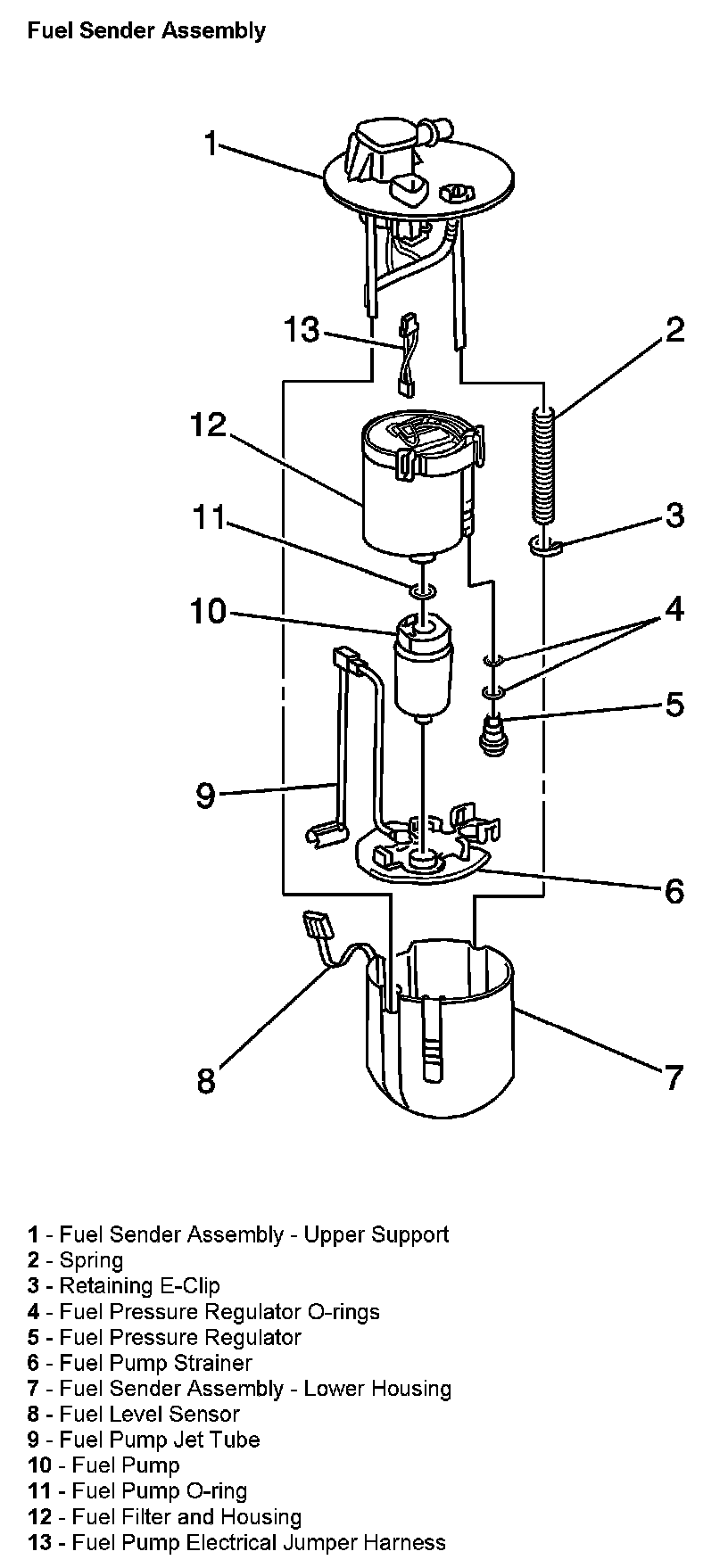 Fuel Sender Assembly

1
13
2
12
11
3
10
4
5
9
6
8
7

1 - Fuel Sender Assembly - Upper Support
2 - Spring
3 - Retaining E-Clip
4 - Fuel Pressure Regulator O-rings
5 - Fuel Pressure Regulator
6 - Fuel Pump Strainer
7 - Fuel Sender Assembly - Lower Housing
8 - Fuel Level Sensor
9 - Fuel Pump Jet Tube
10 - Fuel Pump
11 - Fuel Pump O-ring
12 - Fuel Filter and Housing
13 - Fuel Pump Electrical Jumper Harness