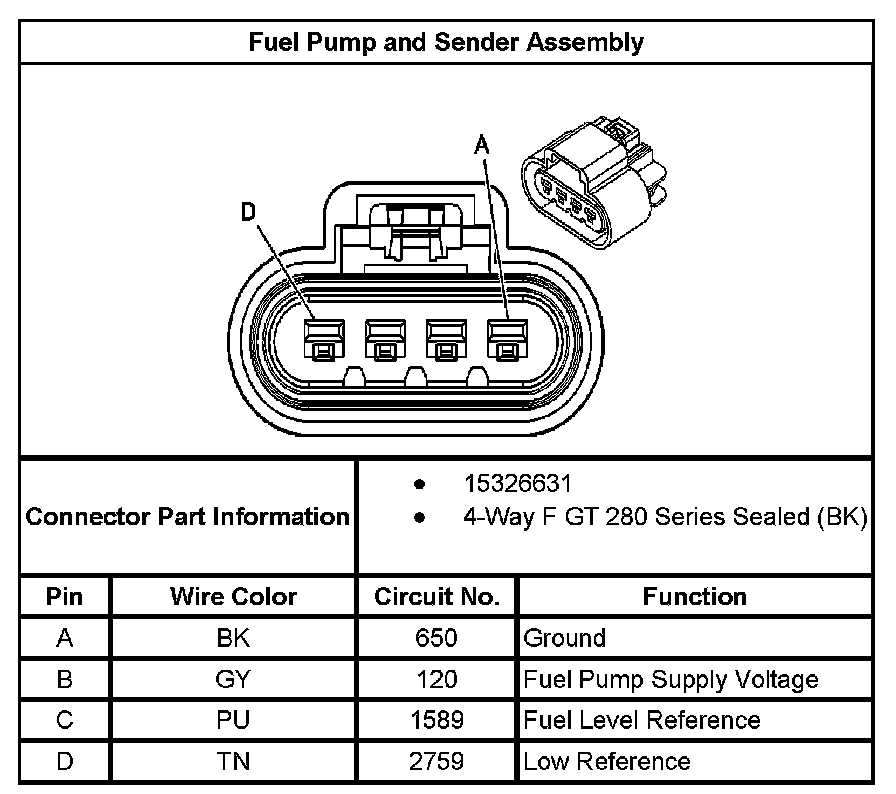 Fuel Pump and Sender Assembly

D

A

Connector Part Information
• 15326631
• 4-Way F GT 280 Series Sealed (BK)

| Pin | Wire Color | Circuit No. | Function |
|---|---|---|---|
| A | BK | 650 | Ground |
| B | GY | 120 | Fuel Pump Supply Voltage |
| C | PU | 1589 | Fuel Level Reference |
| D | TN | 2759 | Low Reference |