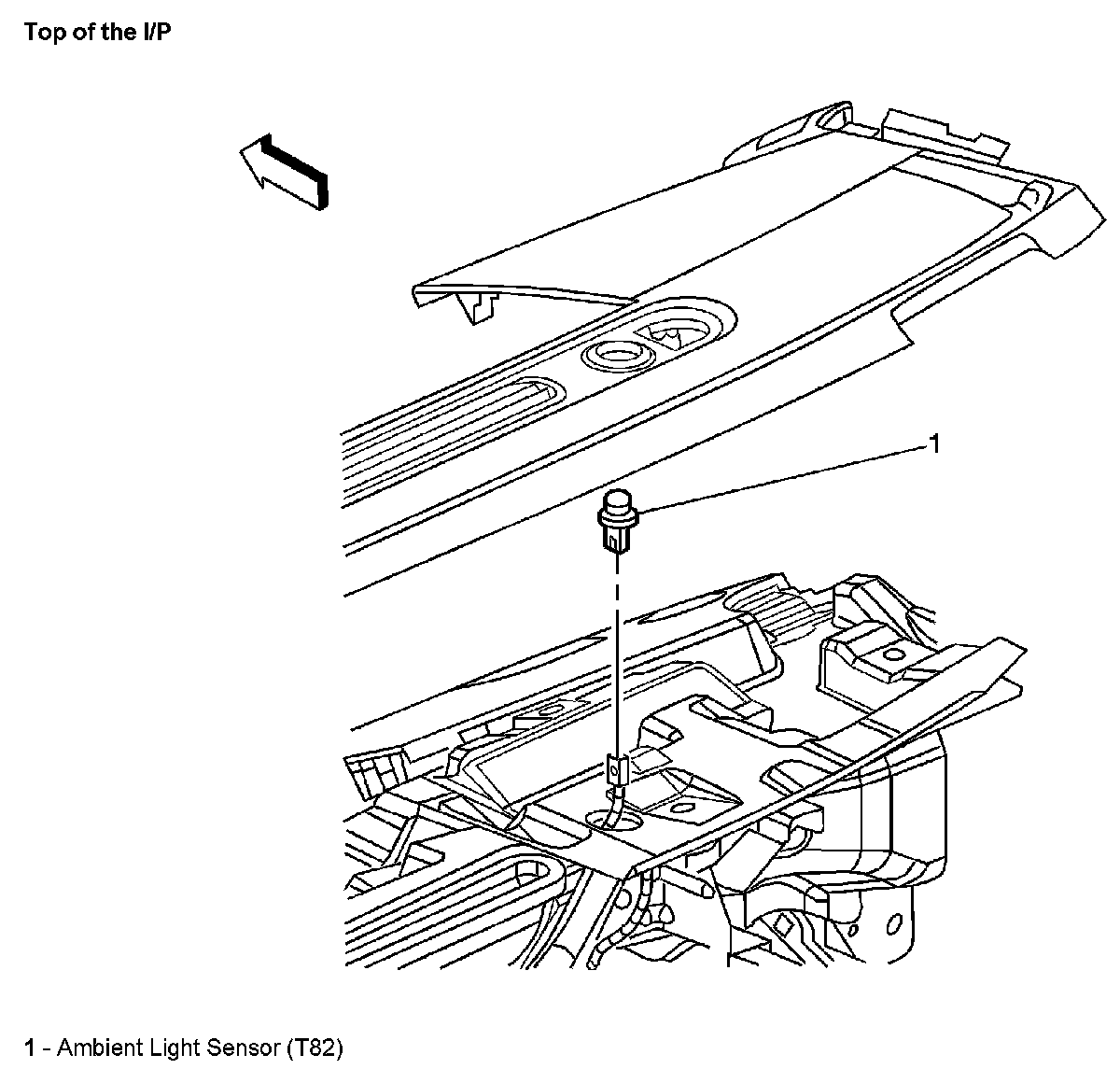 Top of the I/P

1

1 - Ambient Light Sensor (T82)