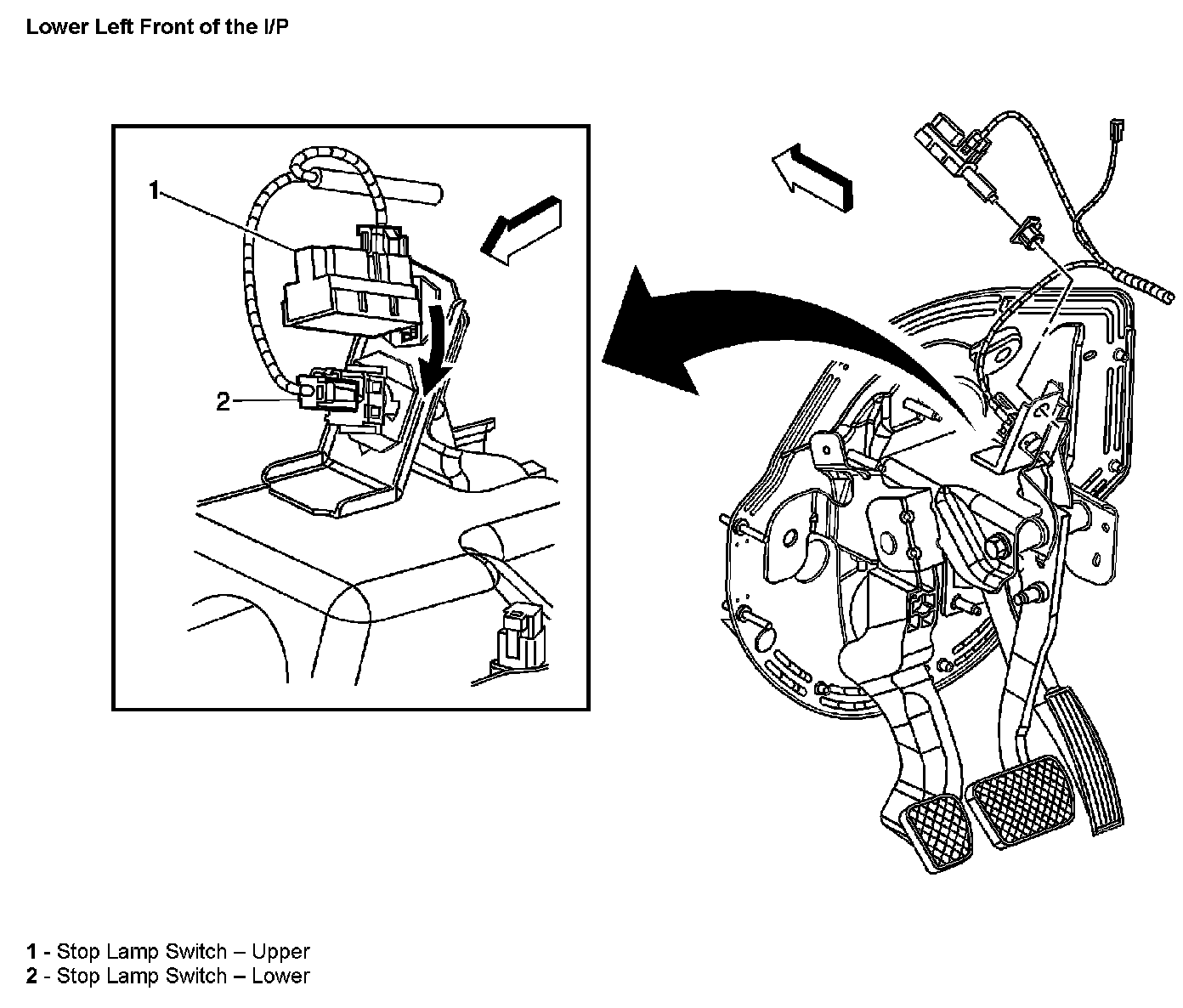 Lower Left Front of the I/P

1

2

1 - Stop Lamp Switch – Upper
2 - Stop Lamp Switch – Lower