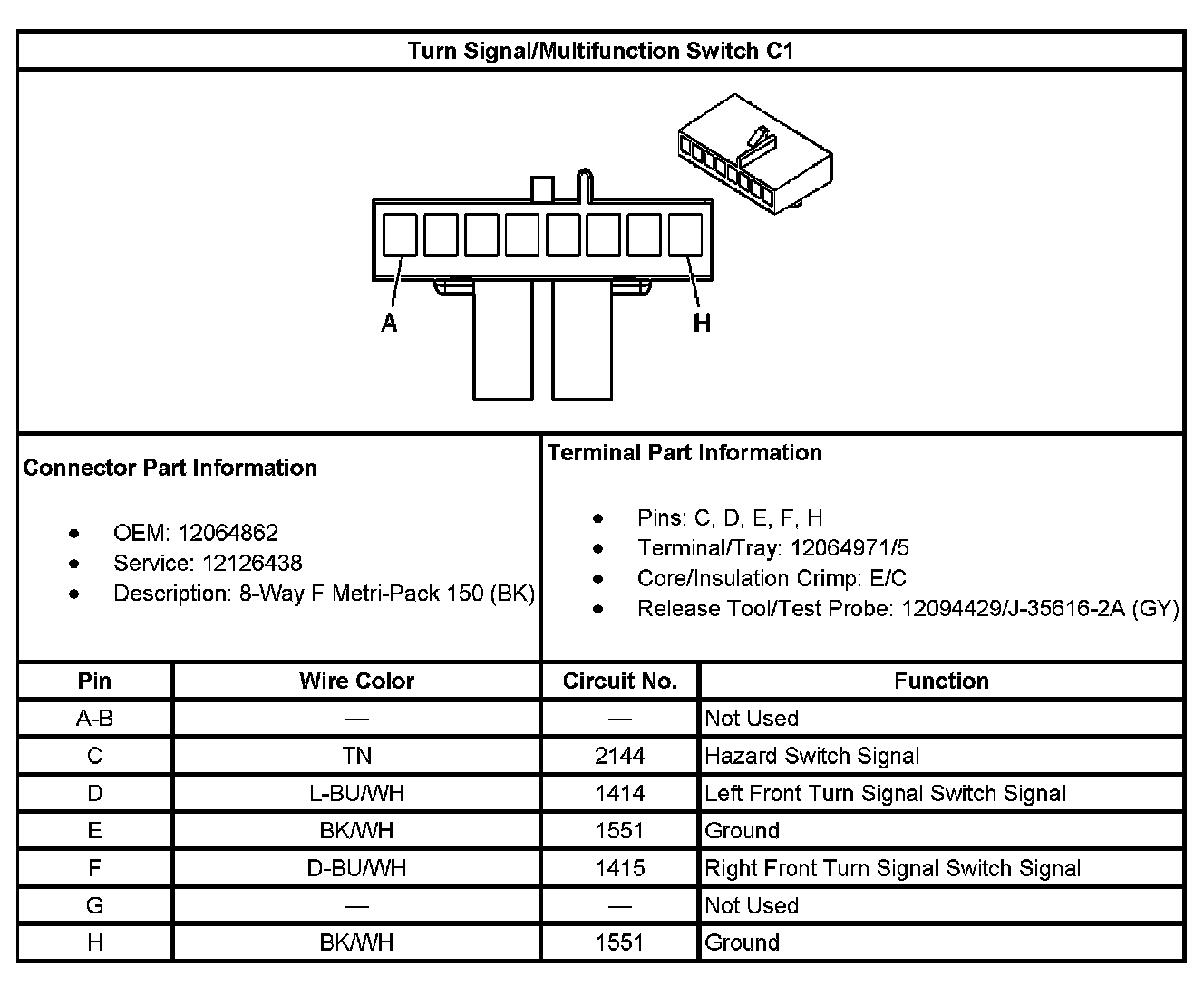 Turn Signal/Multifunction Switch C1

A

H

Connector Part Information

- OEM: 12064862
- Service: 12126438
- Description: 8-Way F Metri-Pack 150 (BK)

Terminal Part Information

- Pins: C, D, E, F, H
- Terminal/Tray: 12064971/5
- Core/Insulation Crimp: E/C
- Release Tool/Test Probe: 12094429/J-35616-2A (GY)

| Pin | Wire Color | Circuit No. | Function |
|---|---|---|---|
| A-B | — | — | Not Used |
| C | TN | 2144 | Hazard Switch Signal |
| D | L-BU/WH | 1414 | Left Front Turn Signal Switch Signal |
| E | BK/WH | 1551 | Ground |
| F | D-BU/WH | 1415 | Right Front Turn Signal Switch Signal |
| G | — | — | Not Used |
| H | BK/WH | 1551 | Ground |