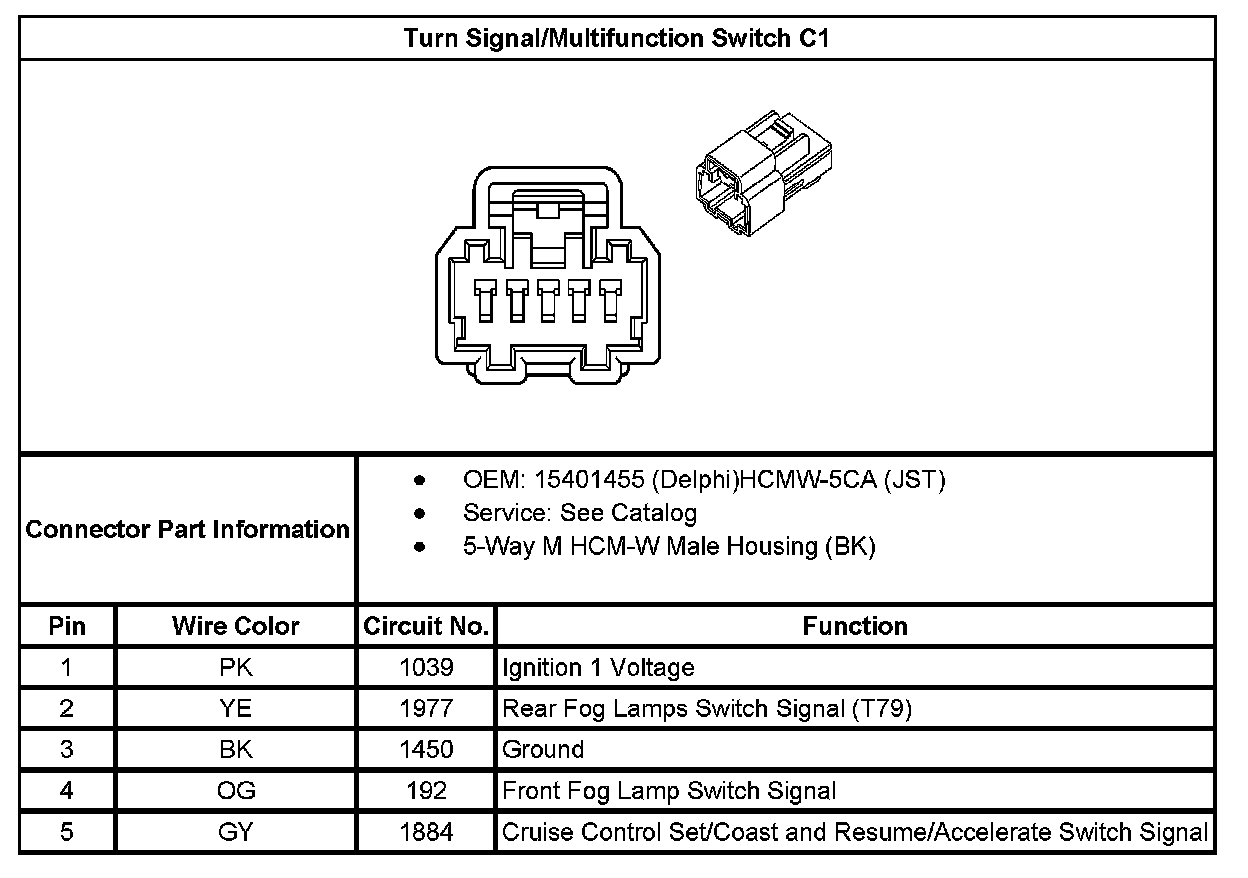 Turn Signal/Multifunction Switch C1

Connector Part Information

- OEM: 15401455 (Delphi)HCMW-5CA (JST)
- Service: See Catalog
- 5-Way M HCM-W Male Housing (BK)

| Pin | Wire Color | Circuit No. | Function |
|---|---|---|---|
| 1 | PK | 1039 | Ignition 1 Voltage |
| 2 | YE | 1977 | Rear Fog Lamps Switch Signal (T79) |
| 3 | BK | 1450 | Ground |
| 4 | OG | 192 | Front Fog Lamp Switch Signal |
| 5 | GY | 1884 | Cruise Control Set/Coast and Resume/Accelerate Switch Signal |