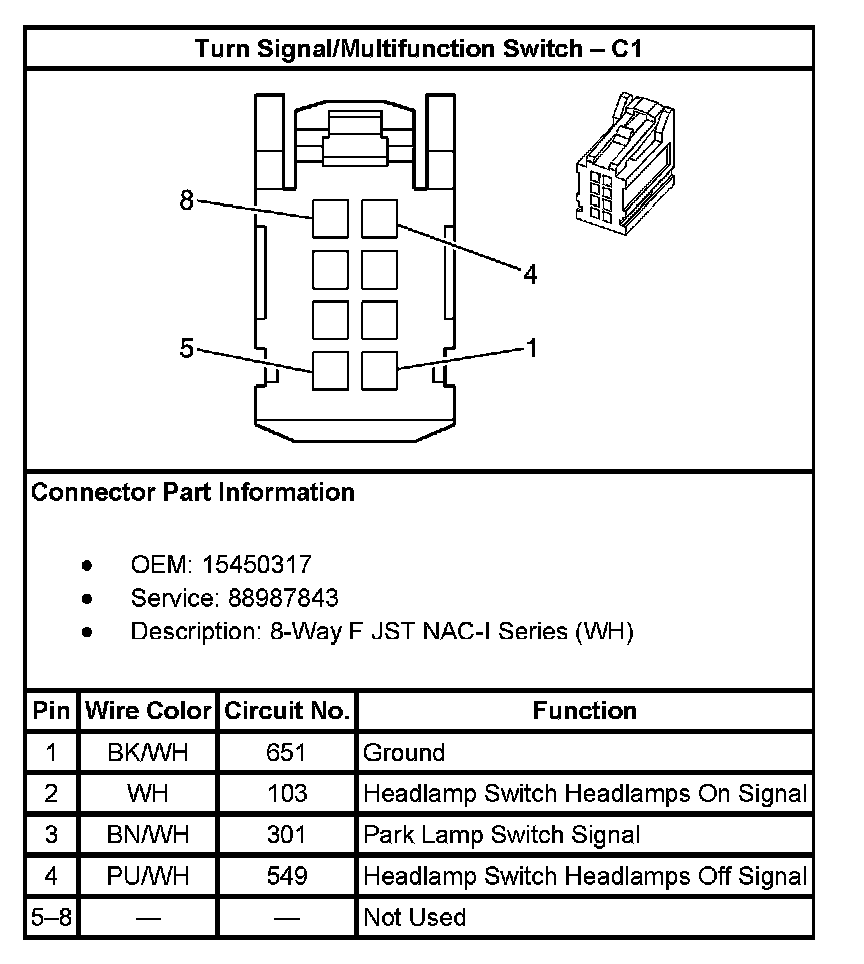 Turn Signal/Multifunction Switch – C1

8
4
5
1

Connector Part Information

- OEM: 15450317
- Service: 88987843
- Description: 8-Way F JST NAC-I Series (WH)

| Pin | Wire Color | Circuit No. | Function |
|---|---|---|---|
| 1 | BK/WH | 651 | Ground |
| 2 | WH | 103 | Headlamp Switch Headlamps On Signal |
| 3 | BN/WH | 301 | Park Lamp Switch Signal |
| 4 | PU/WH | 549 | Headlamp Switch Headlamps Off Signal |
| 5–8 | — | — | Not Used |