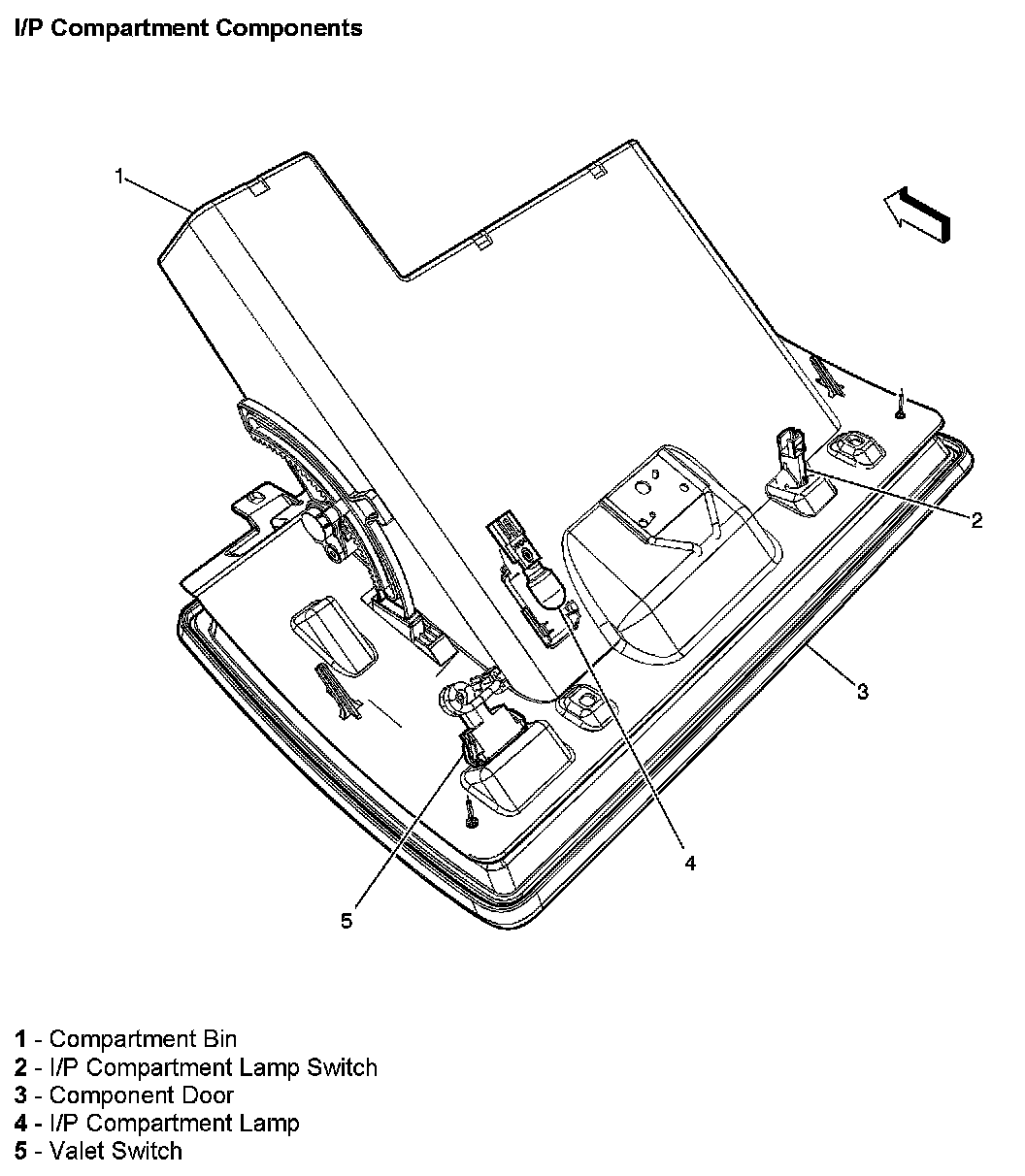 I/P Compartment Components

1

2

3

4

5

1 - Compartment Bin
2 - I/P Compartment Lamp Switch
3 - Component Door
4 - I/P Compartment Lamp
5 - Valet Switch