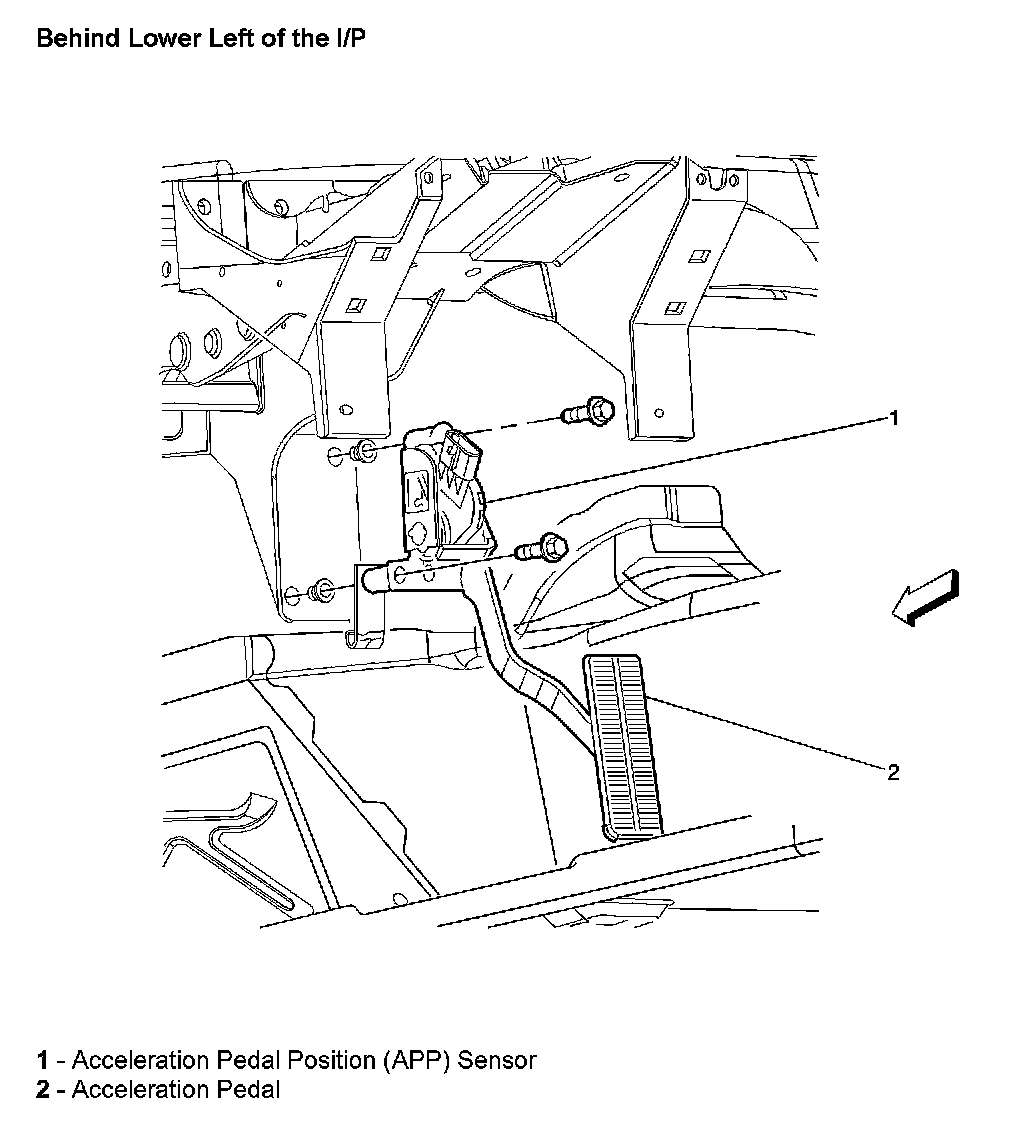 Behind Lower Left of the I/P

1

2

1 - Acceleration Pedal Position (APP) Sensor
2 - Acceleration Pedal