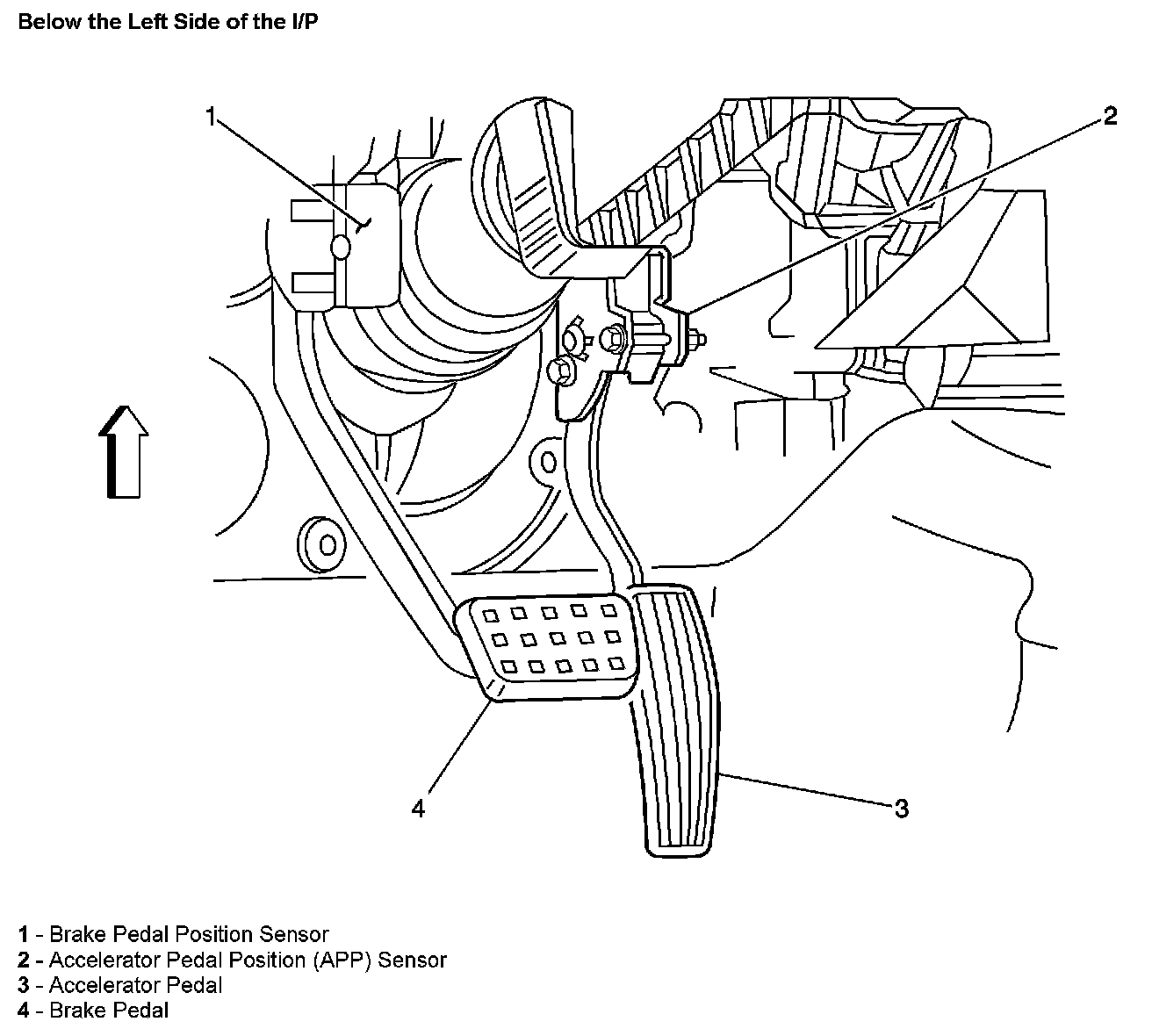 Below the Left Side of the I/P

1

2

4

3

1 - Brake Pedal Position Sensor
2 - Accelerator Pedal Position (APP) Sensor
3 - Accelerator Pedal
4 - Brake Pedal