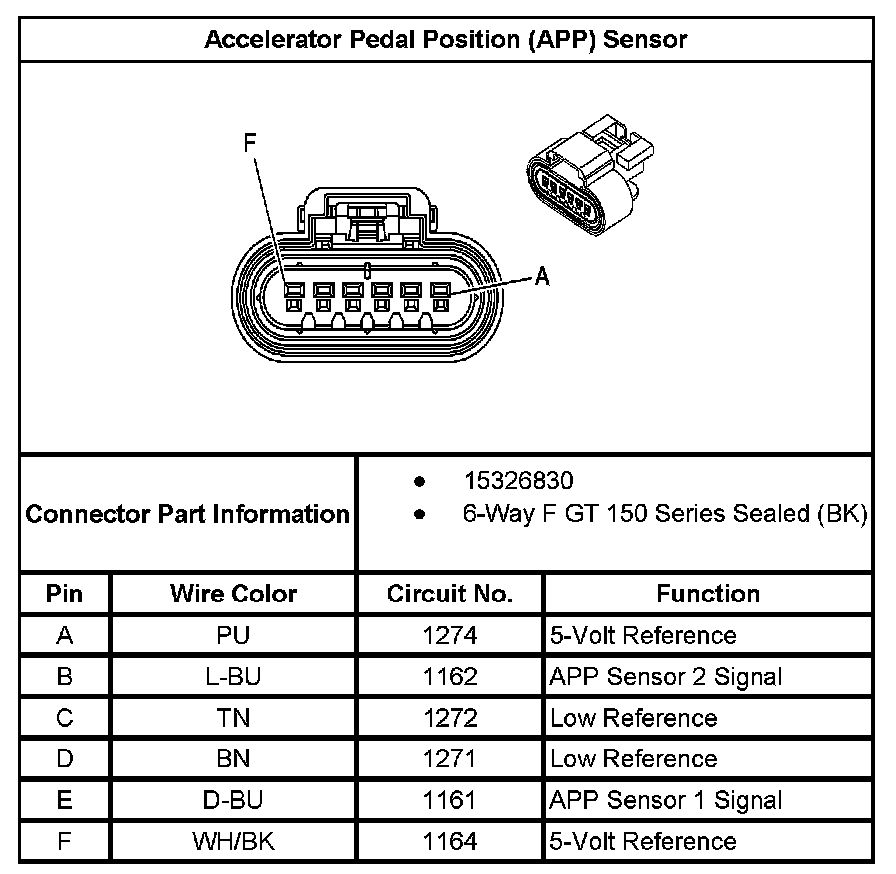 Accelerator Pedal Position (APP) Sensor

F

A

Connector Part Information

- 15326830
- 6-Way F GT 150 Series Sealed (BK)

| Pin | Wire Color | Circuit No. | Function |
|---|---|---|---|
| A | PU | 1274 | 5-Volt Reference |
| B | L-BU | 1162 | APP Sensor 2 Signal |
| C | TN | 1272 | Low Reference |
| D | BN | 1271 | Low Reference |
| E | D-BU | 1161 | APP Sensor 1 Signal |
| F | WH/BK | 1164 | 5-Volt Reference |