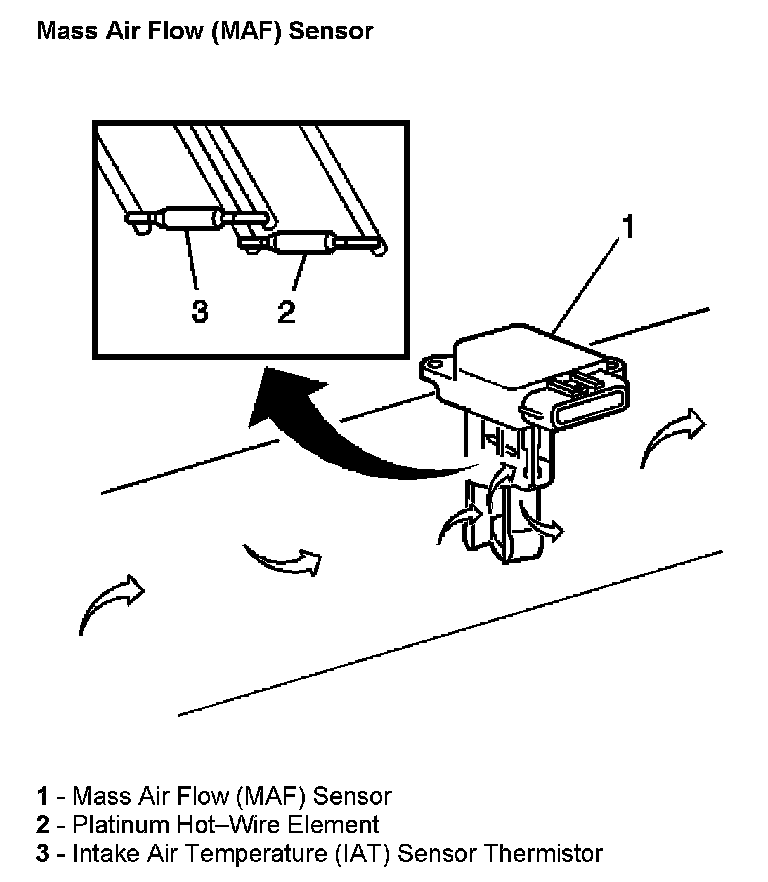 Mass Air Flow (MAF) Sensor

3
2
1

1 - Mass Air Flow (MAF) Sensor
2 - Platinum Hot–Wire Element
3 - Intake Air Temperature (IAT) Sensor Thermistor