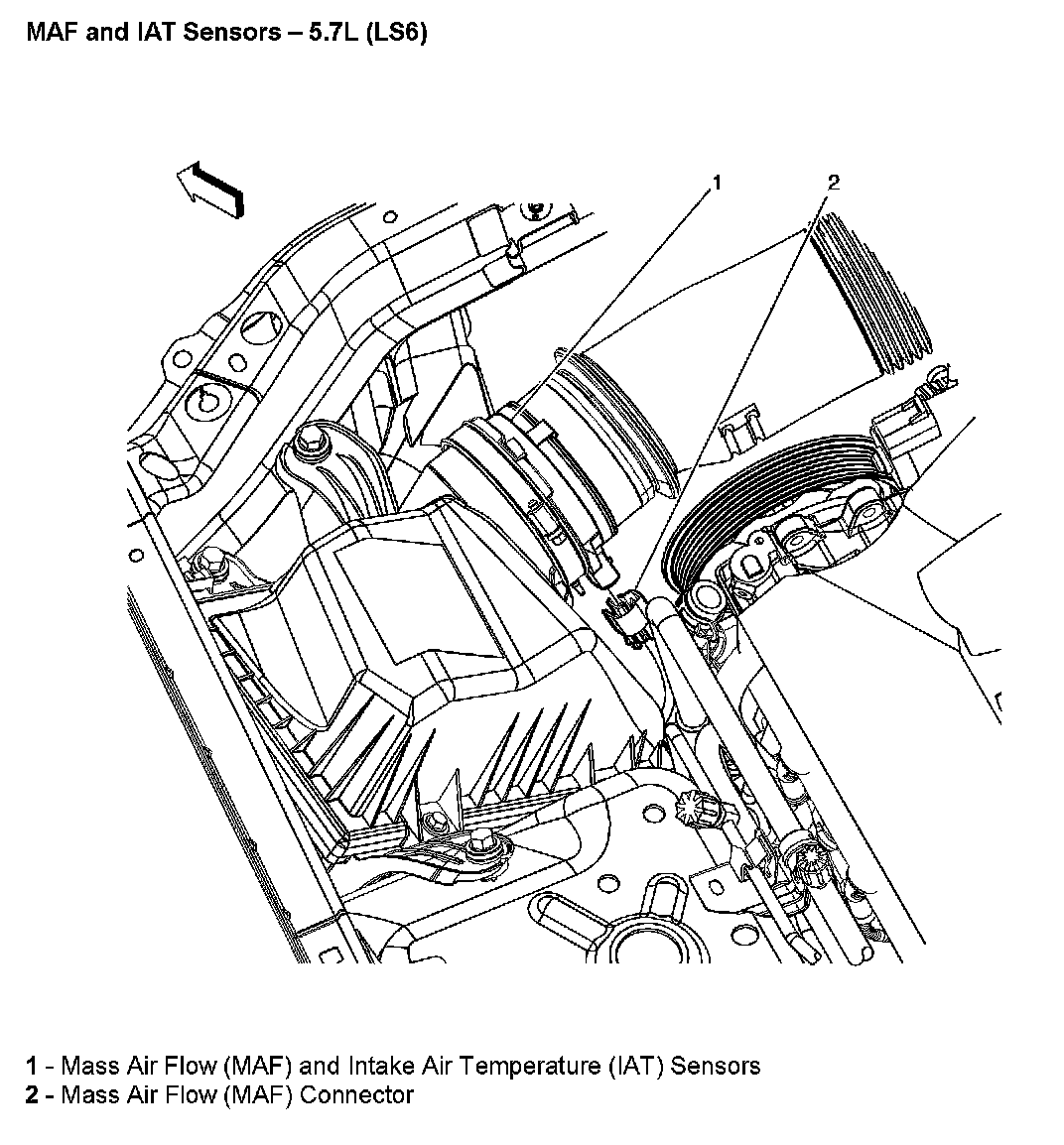 MAF and IAT Sensors – 5.7L (LS6)

1

2

1 - Mass Air Flow (MAF) and Intake Air Temperature (IAT) Sensors
2 - Mass Air Flow (MAF) Connector