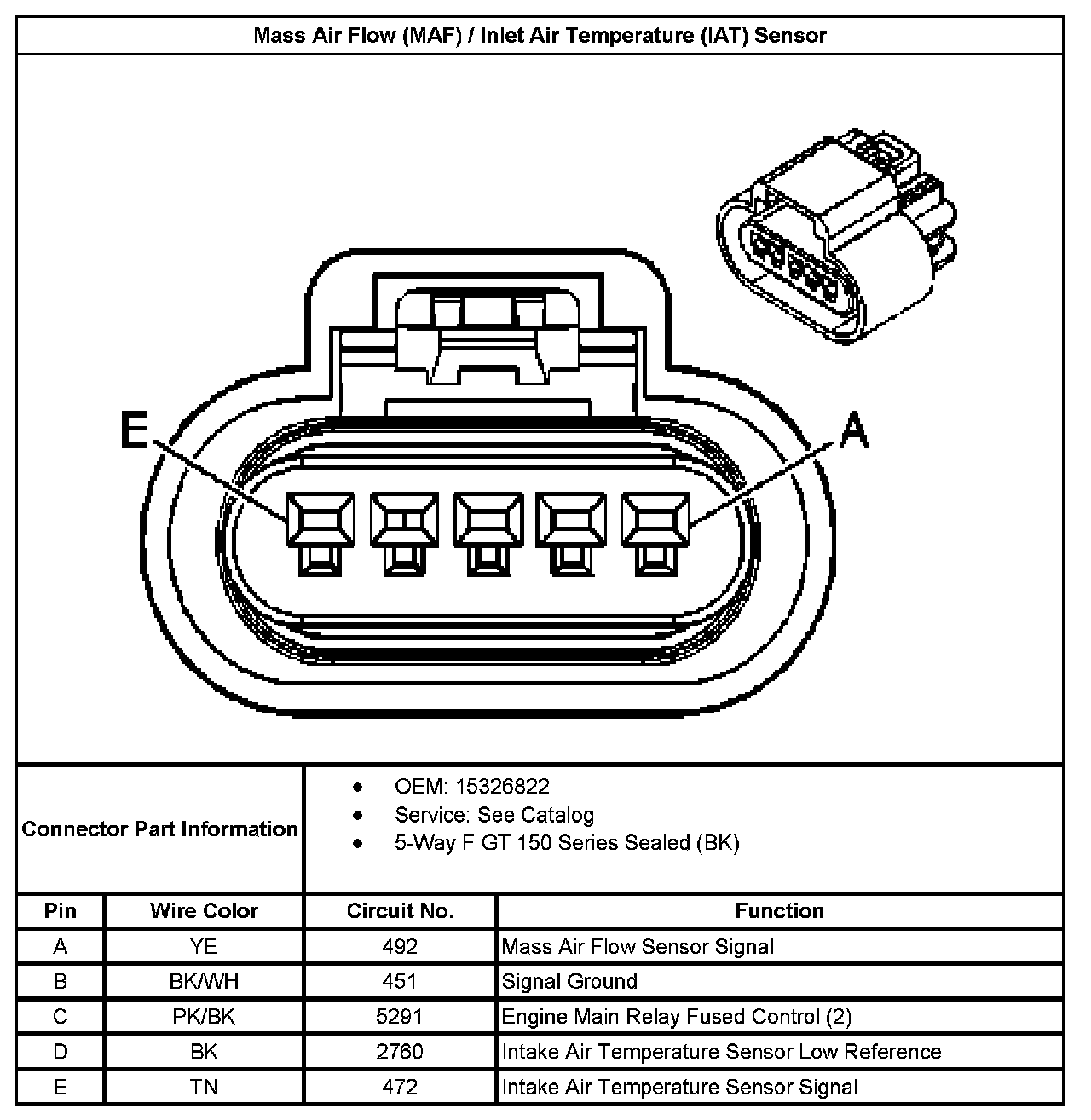 Mass Air Flow (MAF) / Inlet Air Temperature (IAT) Sensor

E

A

Connector Part Information

- OEM: 15326822
- Service: See Catalog
- 5-Way F GT 150 Series Sealed (BK)

| Pin | Wire Color | Circuit No. | Function |
|---|---|---|---|
| A | YE | 492 | Mass Air Flow Sensor Signal |
| B | BK/WH | 451 | Signal Ground |
| C | PK/BK | 5291 | Engine Main Relay Fused Control (2) |
| D | BK | 2760 | Intake Air Temperature Sensor Low Reference |
| E | TN | 472 | Intake Air Temperature Sensor Signal |