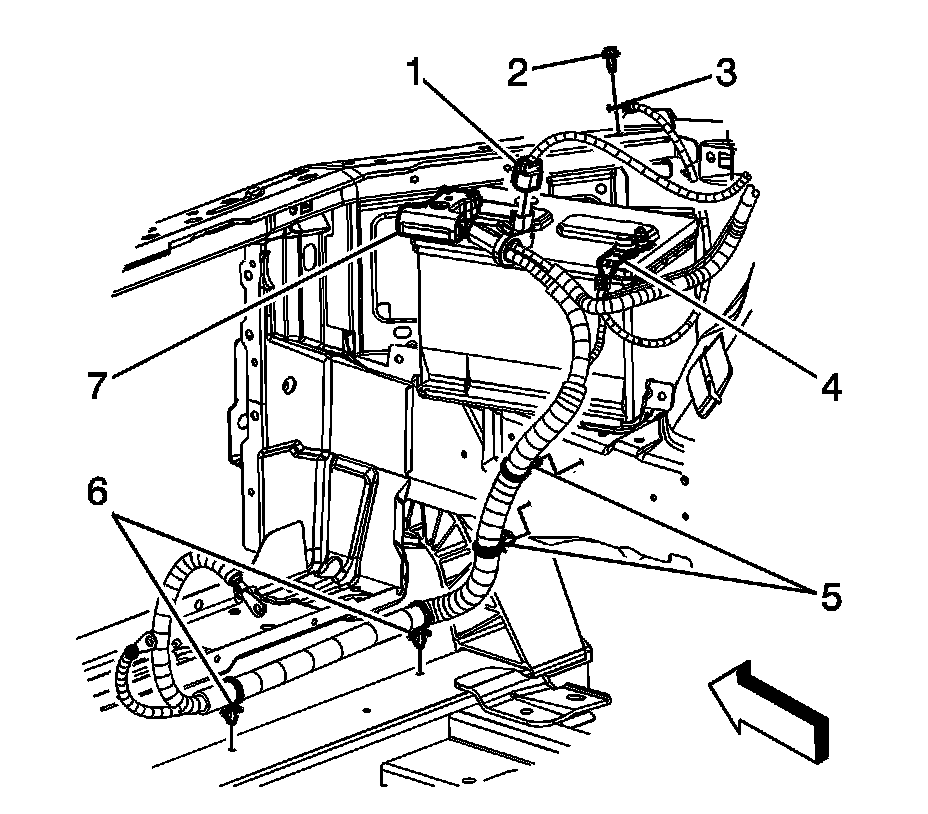 1
2
3
7
4
6
5