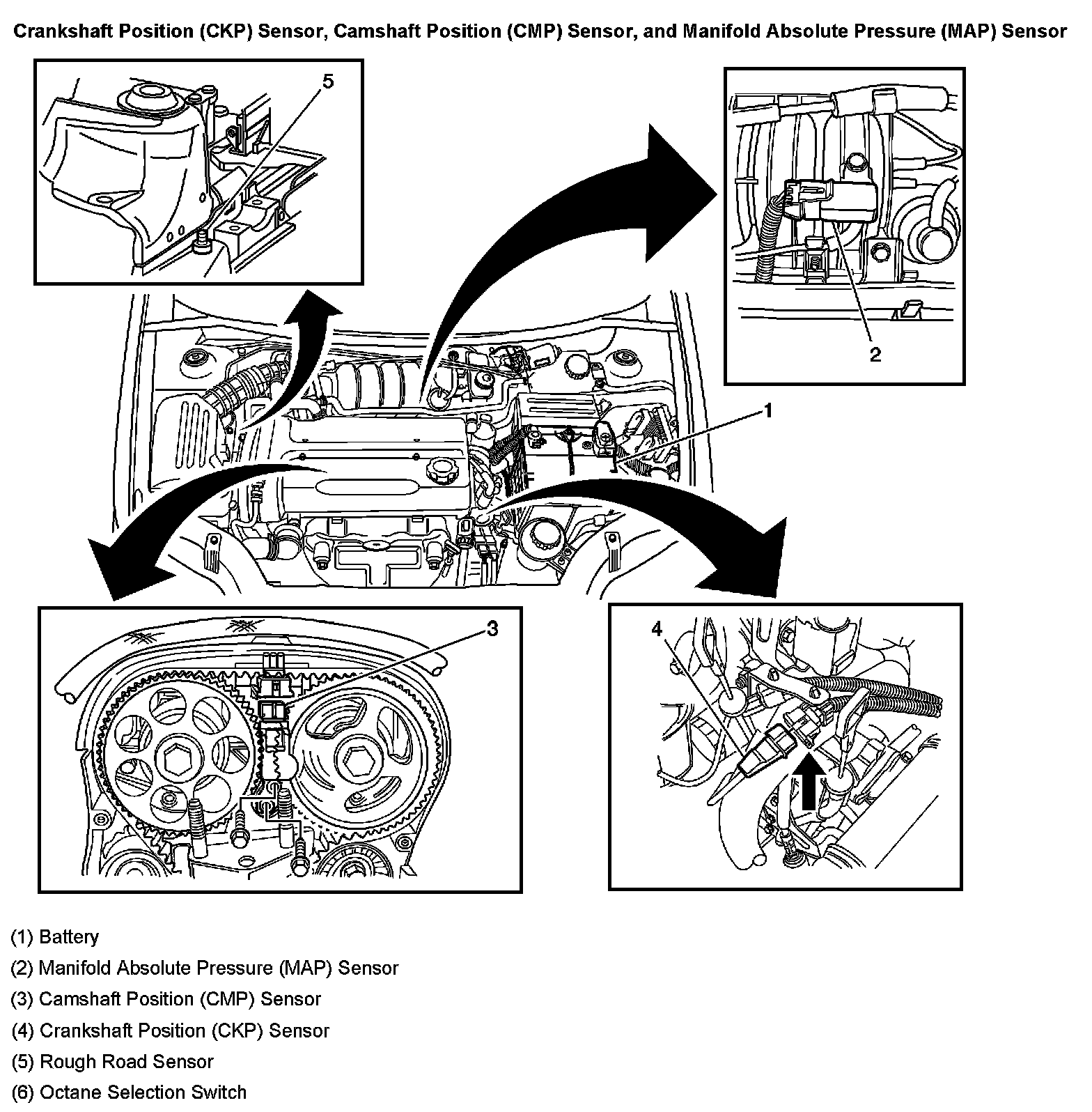 Crankshaft Position (CKP) Sensor, Camshaft Position (CMP) Sensor, and Manifold Absolute Pressure (MAP) Sensor

5

2

1

3

4

(1) Battery
(2) Manifold Absolute Pressure (MAP) Sensor
(3) Camshaft Position (CMP) Sensor
(4) Crankshaft Position (CKP) Sensor
(5) Rough Road Sensor
(6) Octane Selection Switch