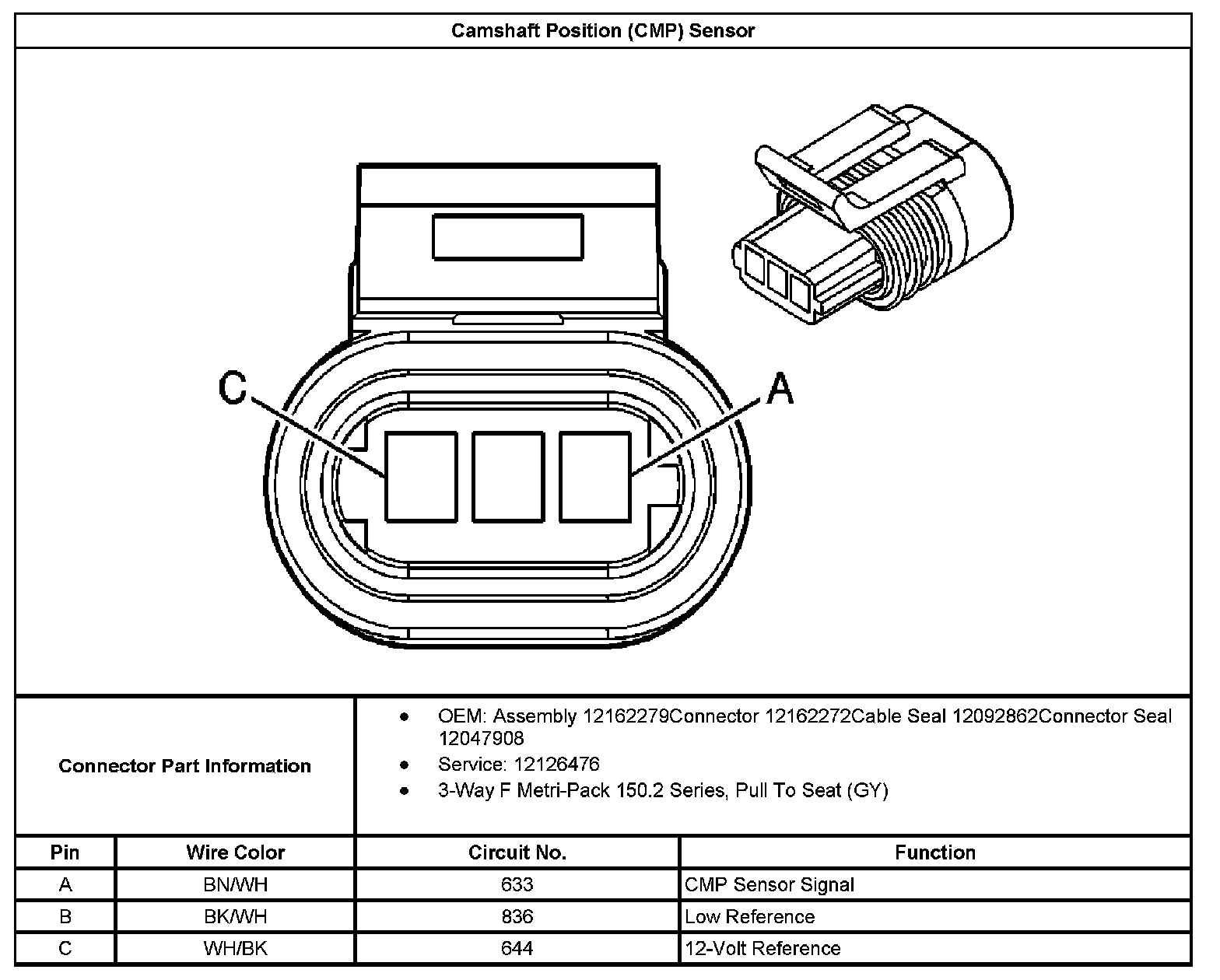 Camshaft Position (CMP) Sensor

C

A

Connector Part Information

- OEM: Assembly 12162279Connector 12162272Cable Seal 12092862Connector Seal 12047908
- Service: 12126476
- 3-Way F Metri-Pack 150.2 Series, Pull To Seat (GY)

| Pin | Wire Color | Circuit No. | Function |
|---|---|---|---|
| A | BN/WH | 633 | CMP Sensor Signal |
| B | BK/WH | 836 | Low Reference |
| C | WH/BK | 644 | 12-Volt Reference |