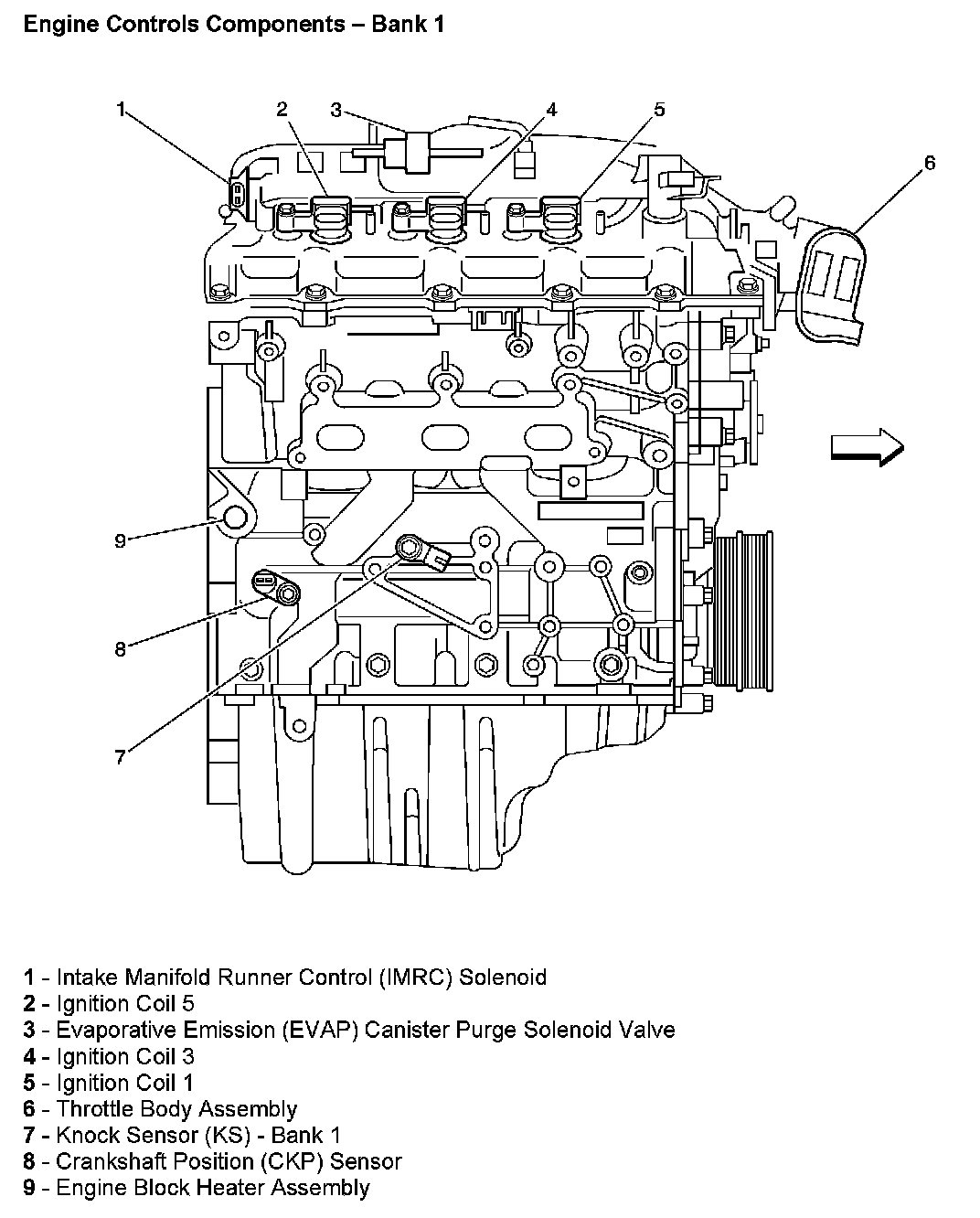 Engine Controls Components – Bank 1

1
2
3
4
5
6
9
8
7

1 - Intake Manifold Runner Control (IMRC) Solenoid
2 - Ignition Coil 5
3 - Evaporative Emission (EVAP) Canister Purge Solenoid Valve
4 - Ignition Coil 3
5 - Ignition Coil 1
6 - Throttle Body Assembly
7 - Knock Sensor (KS) - Bank 1
8 - Crankshaft Position (CKP) Sensor
9 - Engine Block Heater Assembly