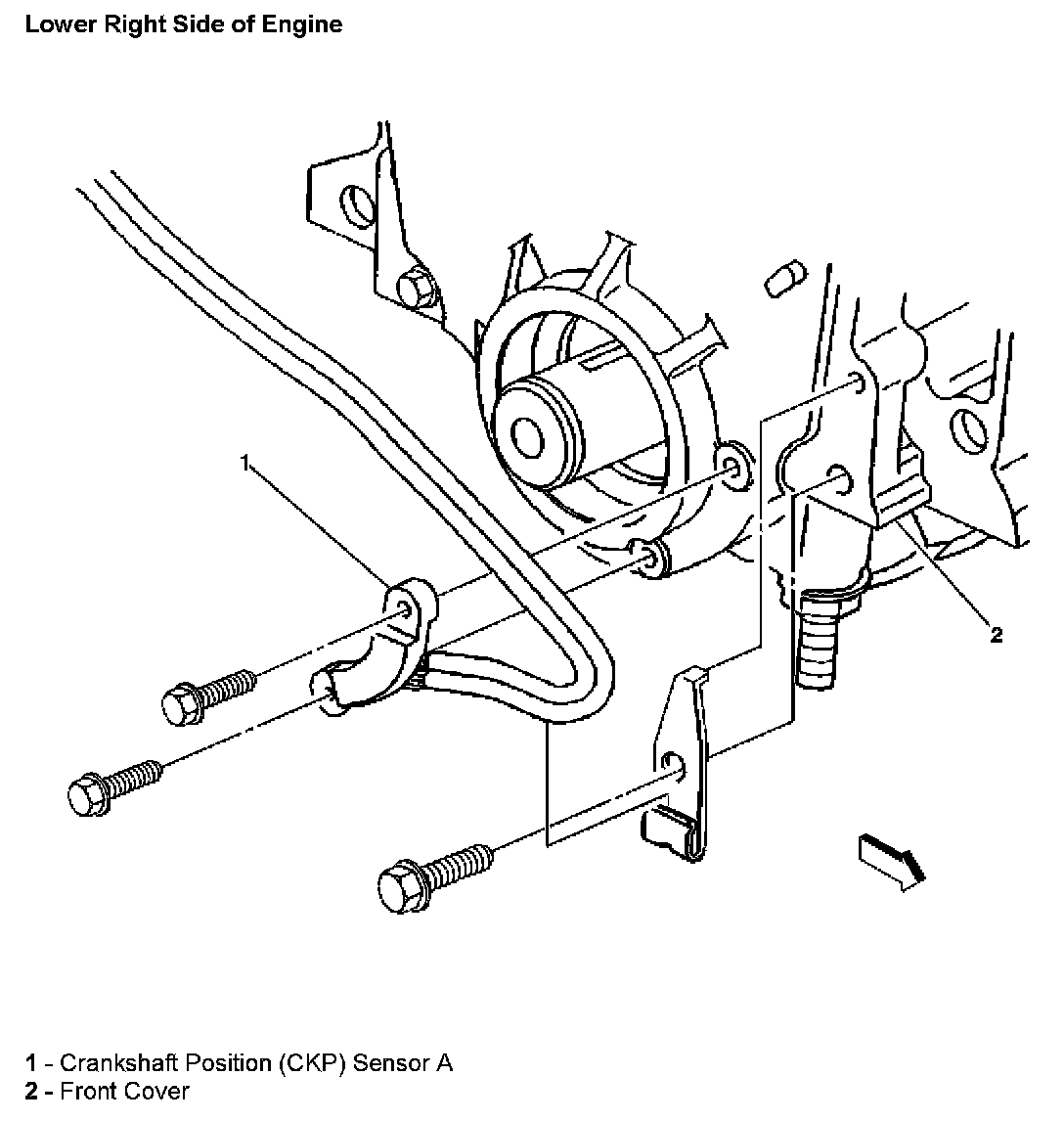 Lower Right Side of Engine

1

2

1 - Crankshaft Position (CKP) Sensor A
2 - Front Cover