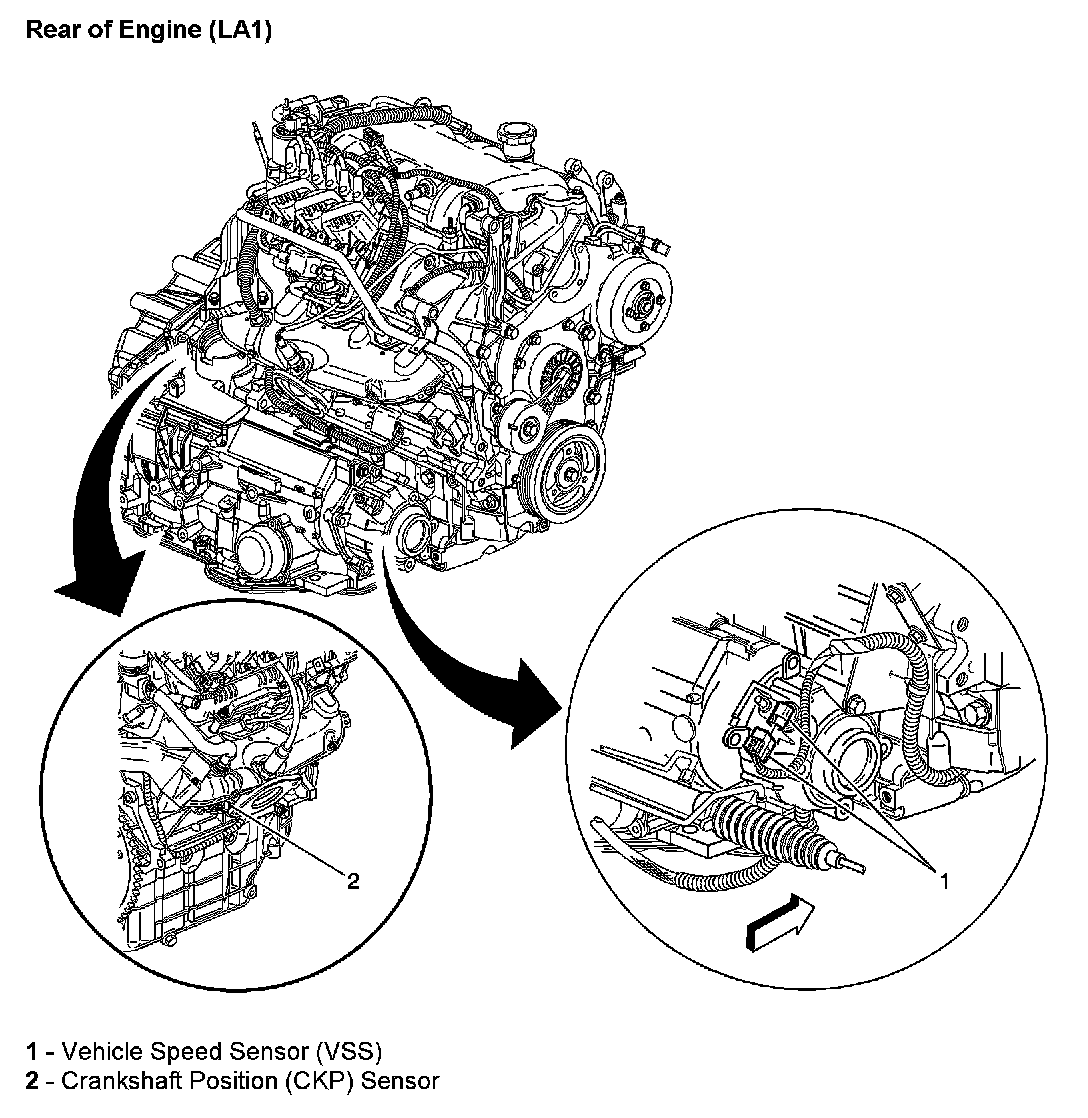 Rear of Engine (LA1)

2

1

1 - Vehicle Speed Sensor (VSS)
2 - Crankshaft Position (CKP) Sensor