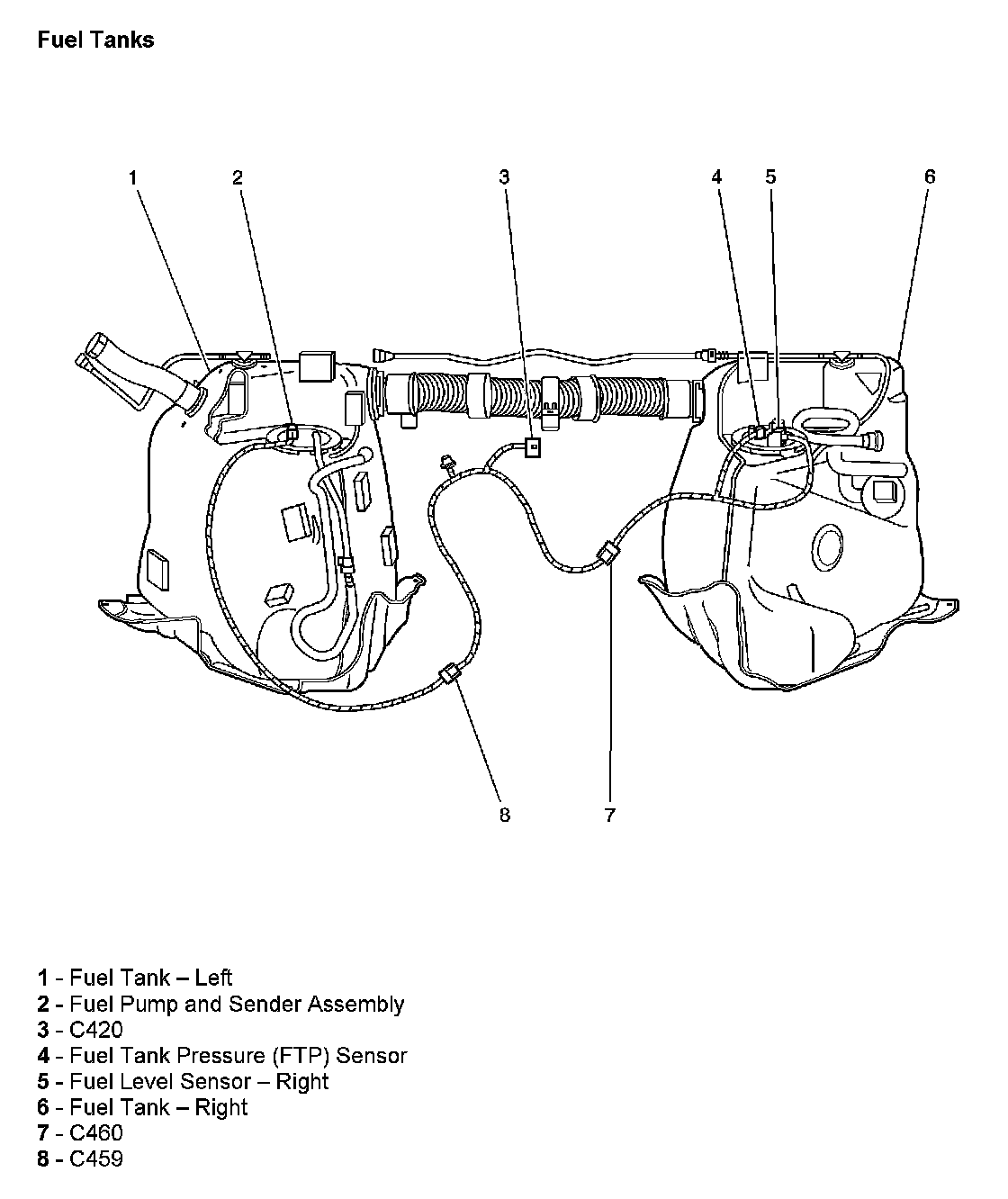 Fuel Tanks

1
2
3
4
5
6
8
7

1 - Fuel Tank – Left
2 - Fuel Pump and Sender Assembly
3 - C420
4 - Fuel Tank Pressure (FTP) Sensor
5 - Fuel Level Sensor – Right
6 - Fuel Tank – Right
7 - C460
8 - C459