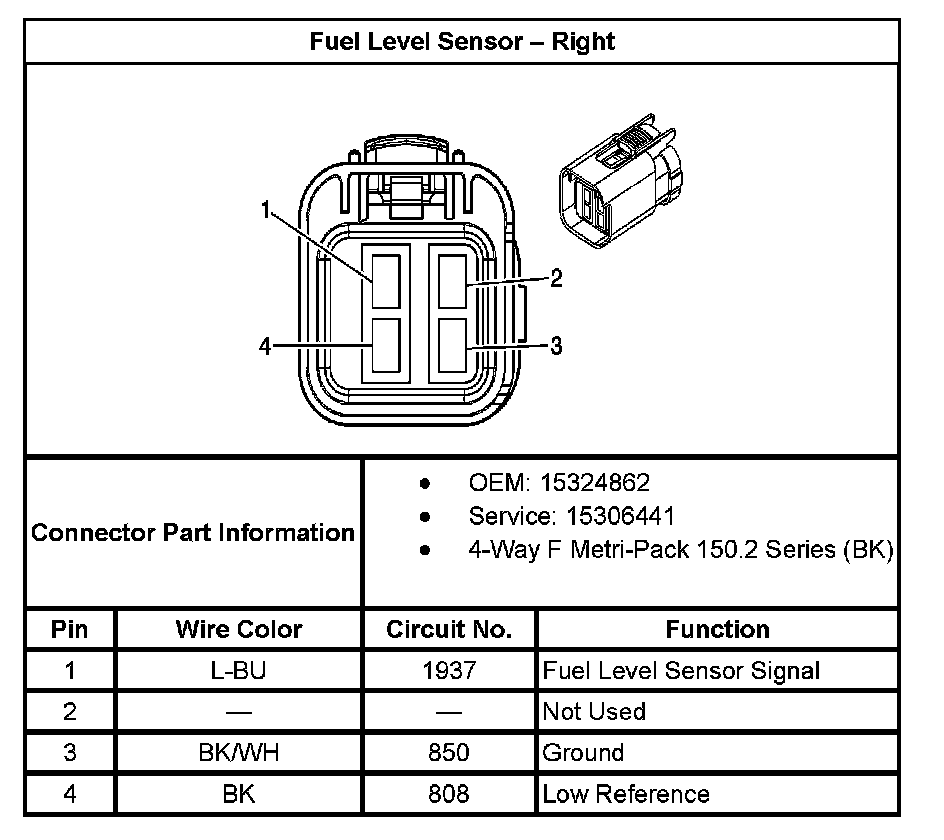 Fuel Level Sensor – Right

1
2
4
3

Connector Part Information

- OEM: 15324862
- Service: 15306441
- 4-Way F Metri-Pack 150.2 Series (BK)

| Pin | Wire Color | Circuit No. | Function |
|---|---|---|---|
| 1 | L-BU | 1937 | Fuel Level Sensor Signal |
| 2 | — | — | Not Used |
| 3 | BK/WH | 850 | Ground |
| 4 | BK | 808 | Low Reference |