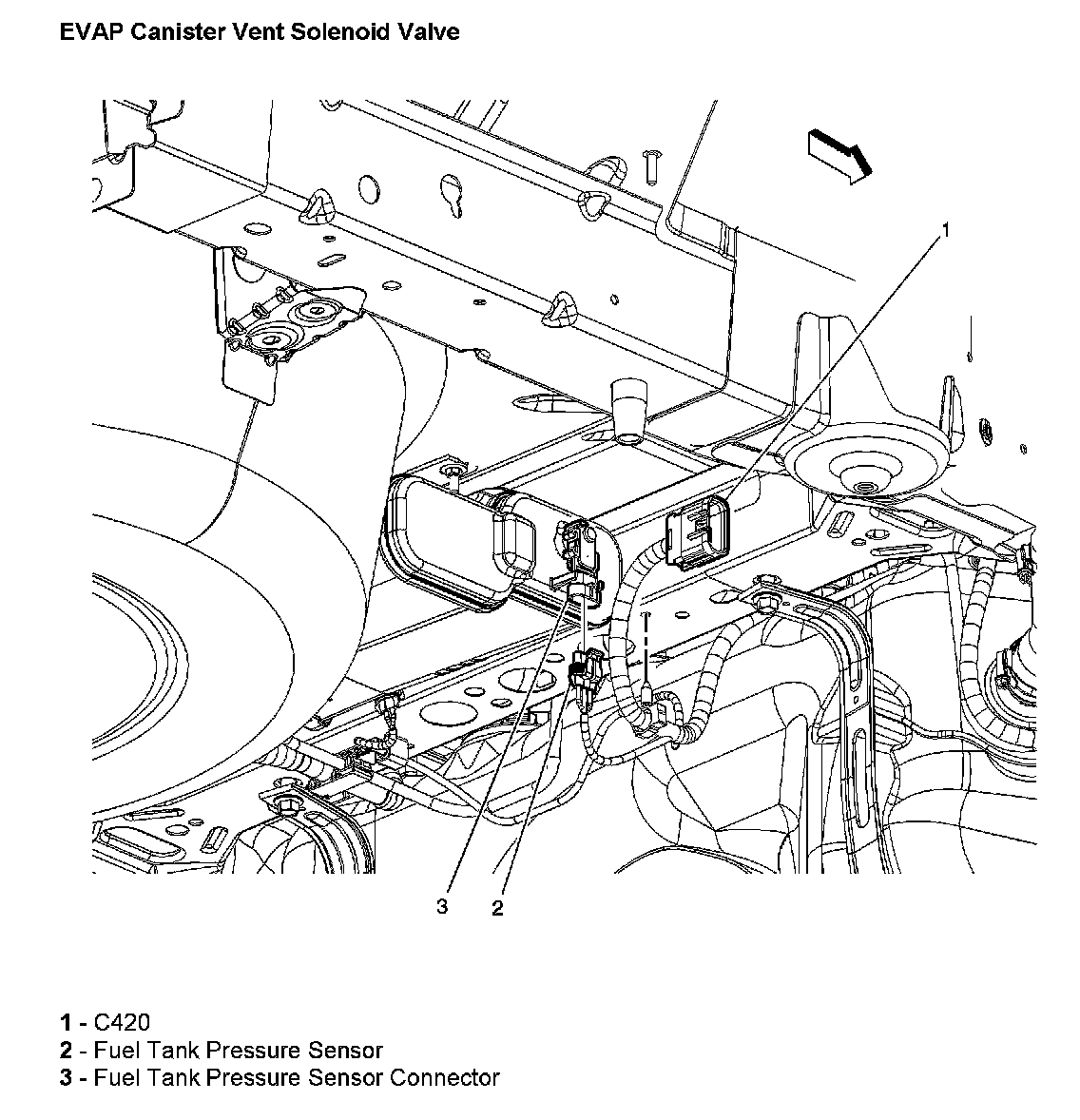 EVAP Canister Vent Solenoid Valve

1

3 2

1 - C420
2 - Fuel Tank Pressure Sensor
3 - Fuel Tank Pressure Sensor Connector