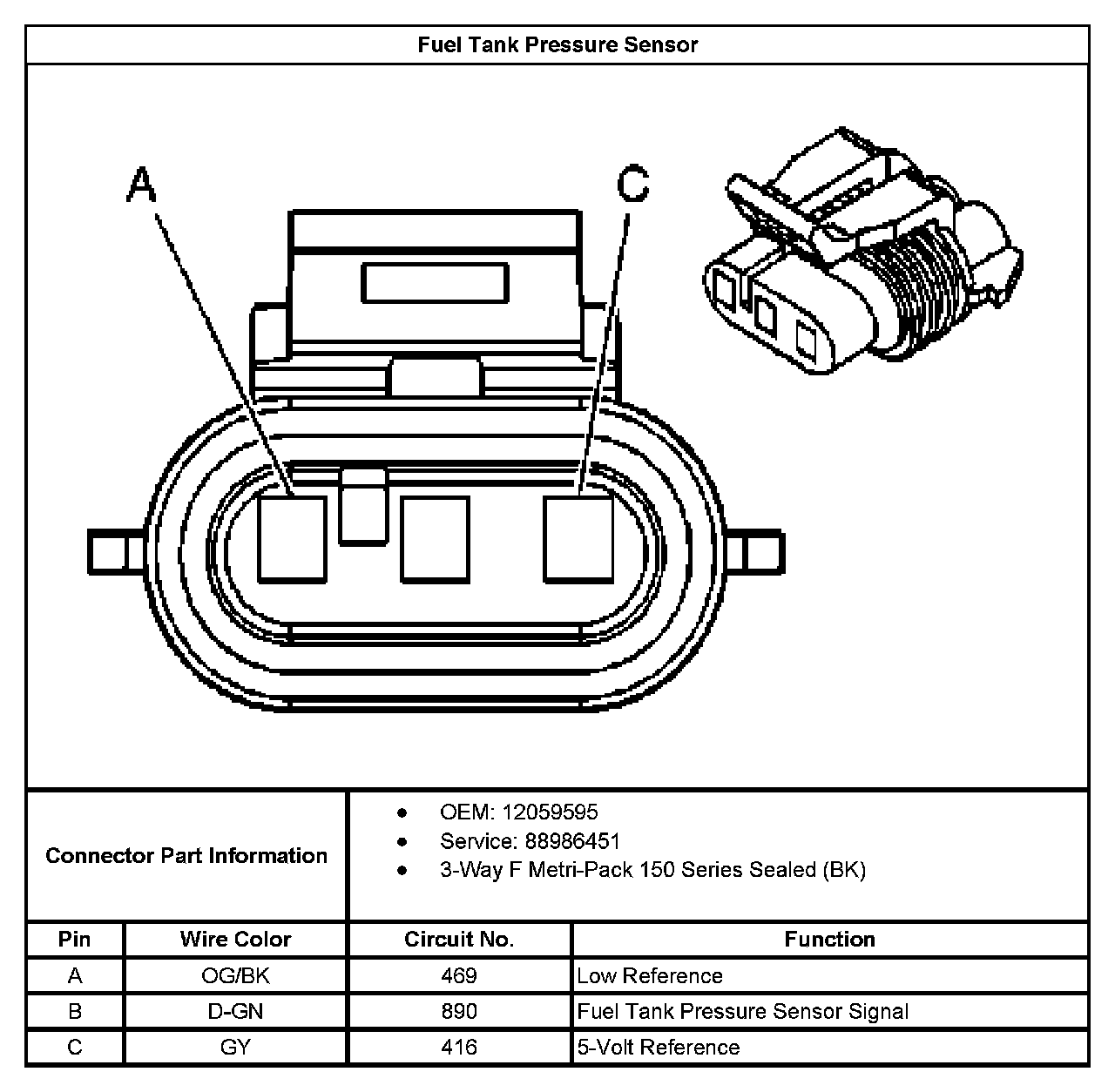 Fuel Tank Pressure Sensor

A

C

Connector Part Information

- OEM: 12059595
- Service: 88986451
- 3-Way F Metri-Pack 150 Series Sealed (BK)

| Pin | Wire Color | Circuit No. | Function |
|---|---|---|---|
| A | OG/BK | 469 | Low Reference |
| B | D-GN | 890 | Fuel Tank Pressure Sensor Signal |
| C | GY | 416 | 5-Volt Reference |