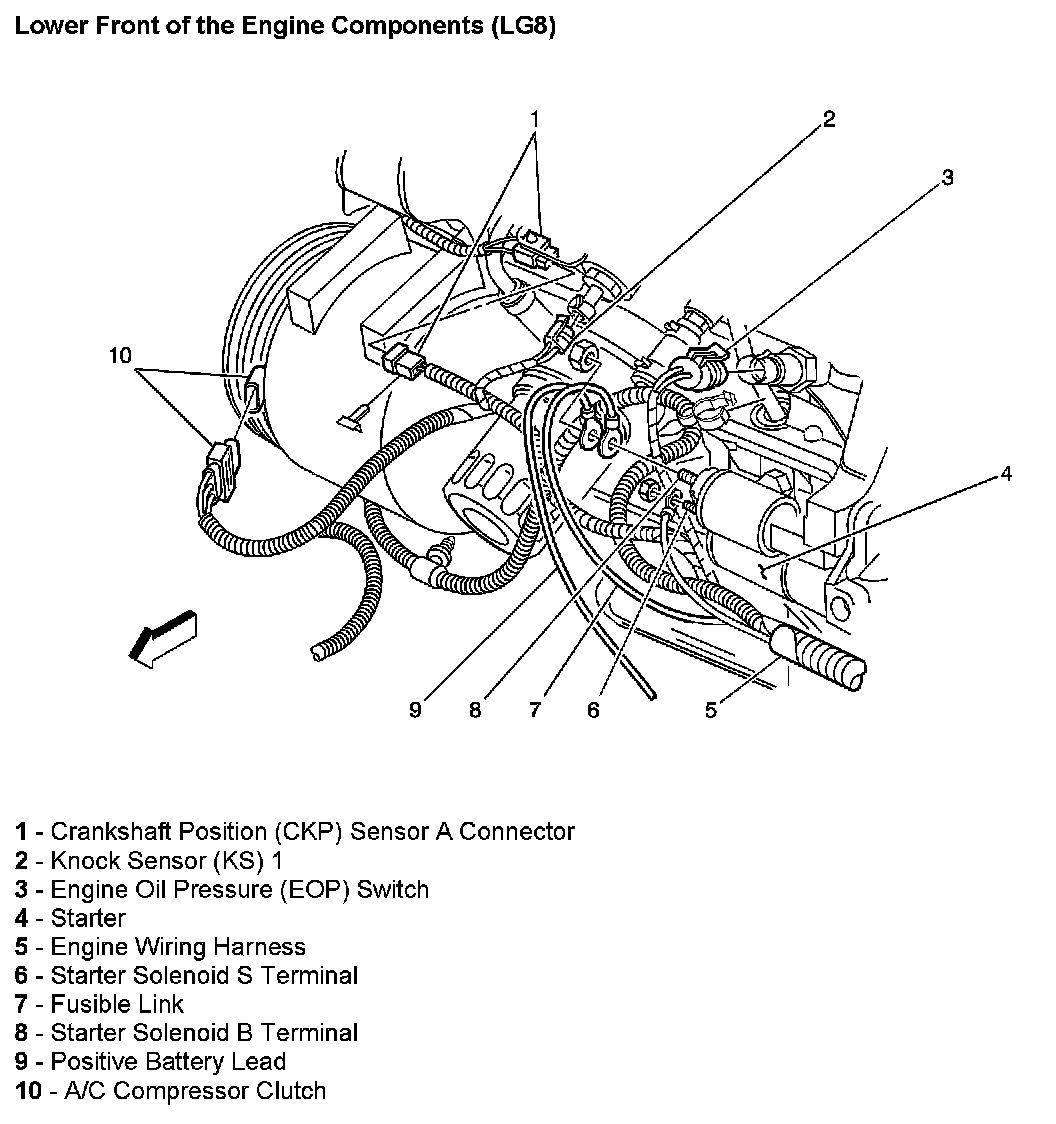 Lower Front of the Engine Components (LG8)

1
2
3
10
4
9 8 7 6 5

1 - Crankshaft Position (CKP) Sensor A Connector
2 - Knock Sensor (KS) 1
3 - Engine Oil Pressure (EOP) Switch
4 - Starter
5 - Engine Wiring Harness
6 - Starter Solenoid S Terminal
7 - Fusible Link
8 - Starter Solenoid B Terminal
9 - Positive Battery Lead
10 - A/C Compressor Clutch