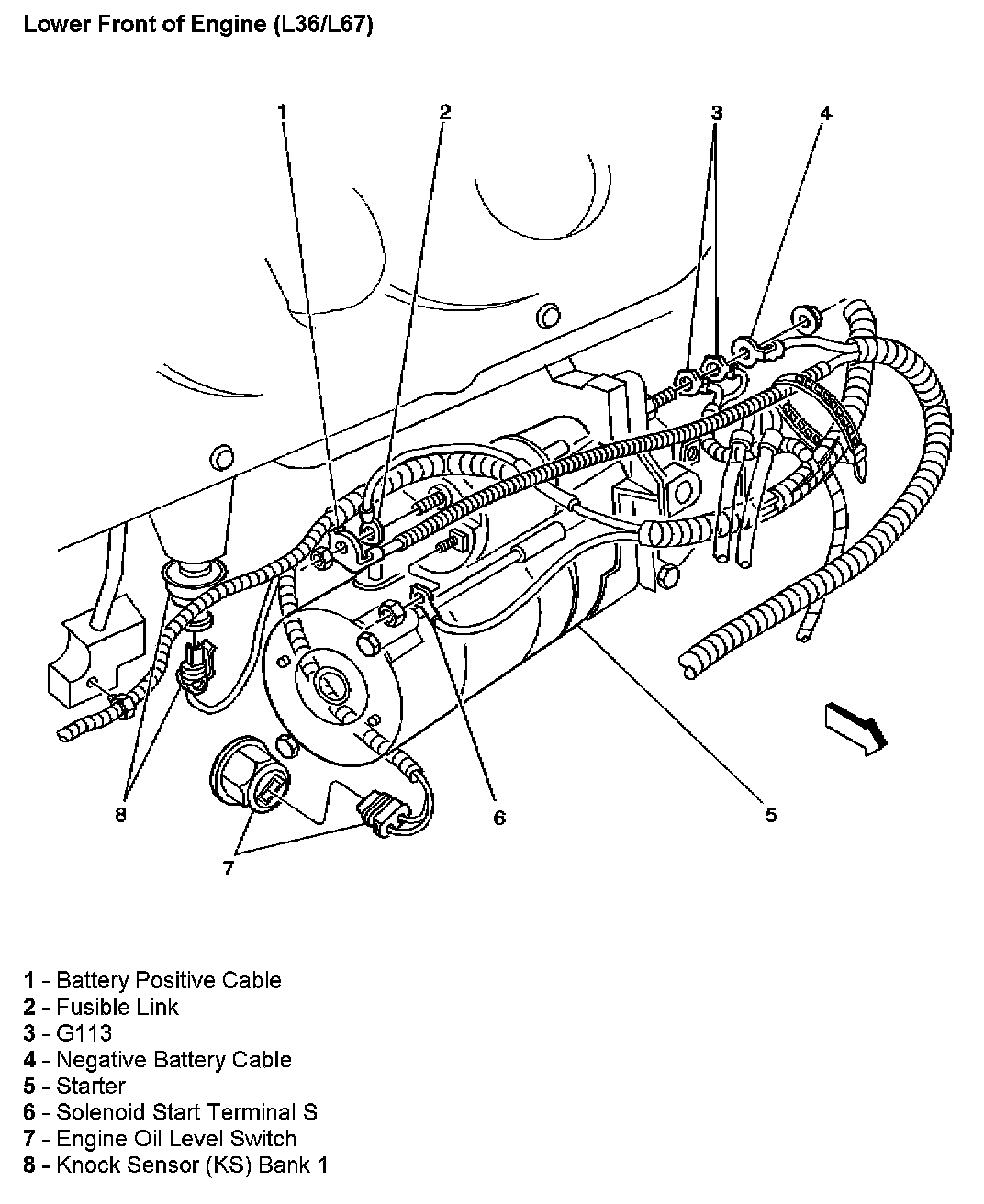 Lower Front of Engine (L36/L67)

1
2
3
4
8
6
5
7

1 - Battery Positive Cable
2 - Fusible Link
3 - G113
4 - Negative Battery Cable
5 - Starter
6 - Solenoid Start Terminal S
7 - Engine Oil Level Switch
8 - Knock Sensor (KS) Bank 1