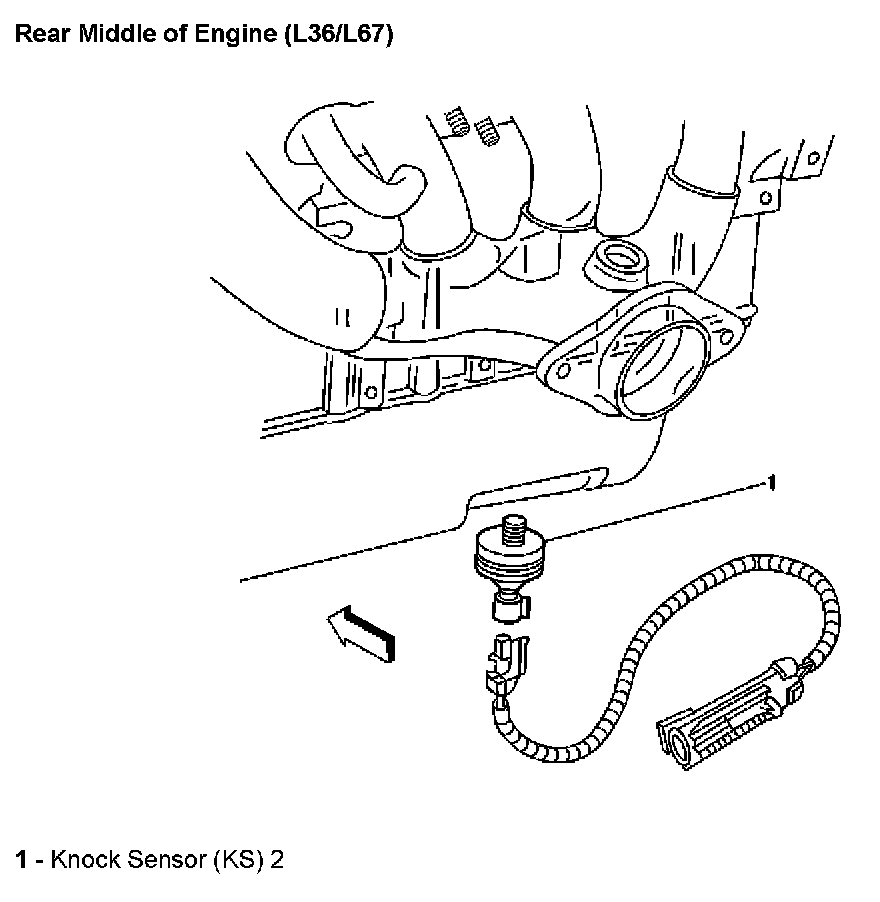 Rear Middle of Engine (L36/L67)

1

1 - Knock Sensor (KS) 2