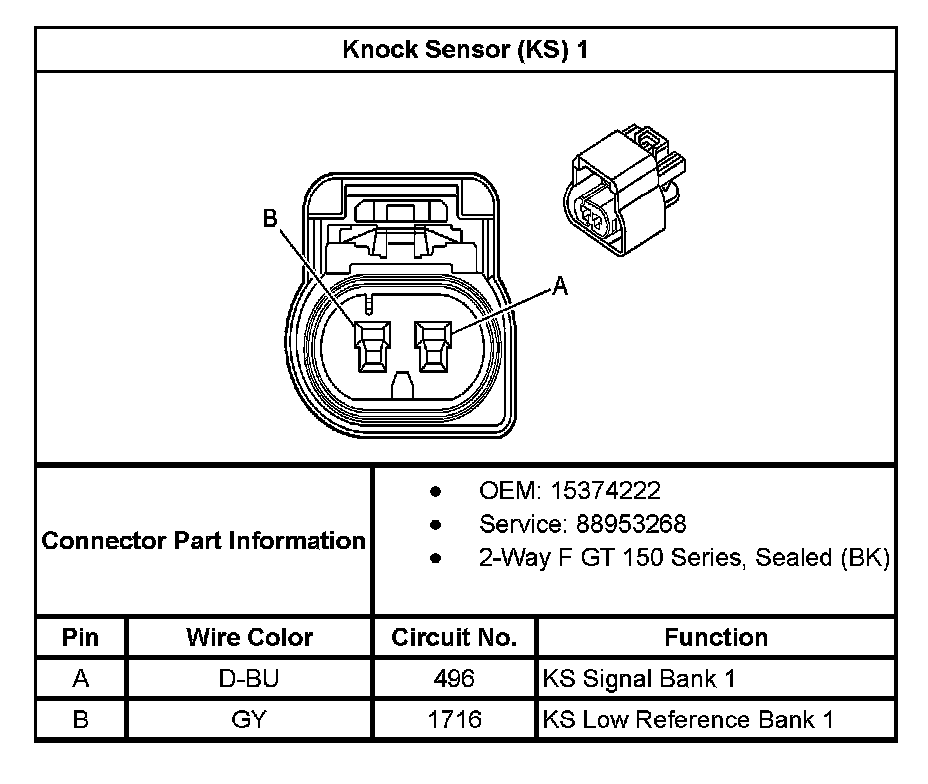 Knock Sensor (KS) 1

B

A

Connector Part Information

- OEM: 15374222
- Service: 88953268
- 2-Way F GT 150 Series, Sealed (BK)

| Pin | Wire Color | Circuit No. | Function |
|---|---|---|---|
| A | D-BU | 496 | KS Signal Bank 1 |
| B | GY | 1716 | KS Low Reference Bank 1 |