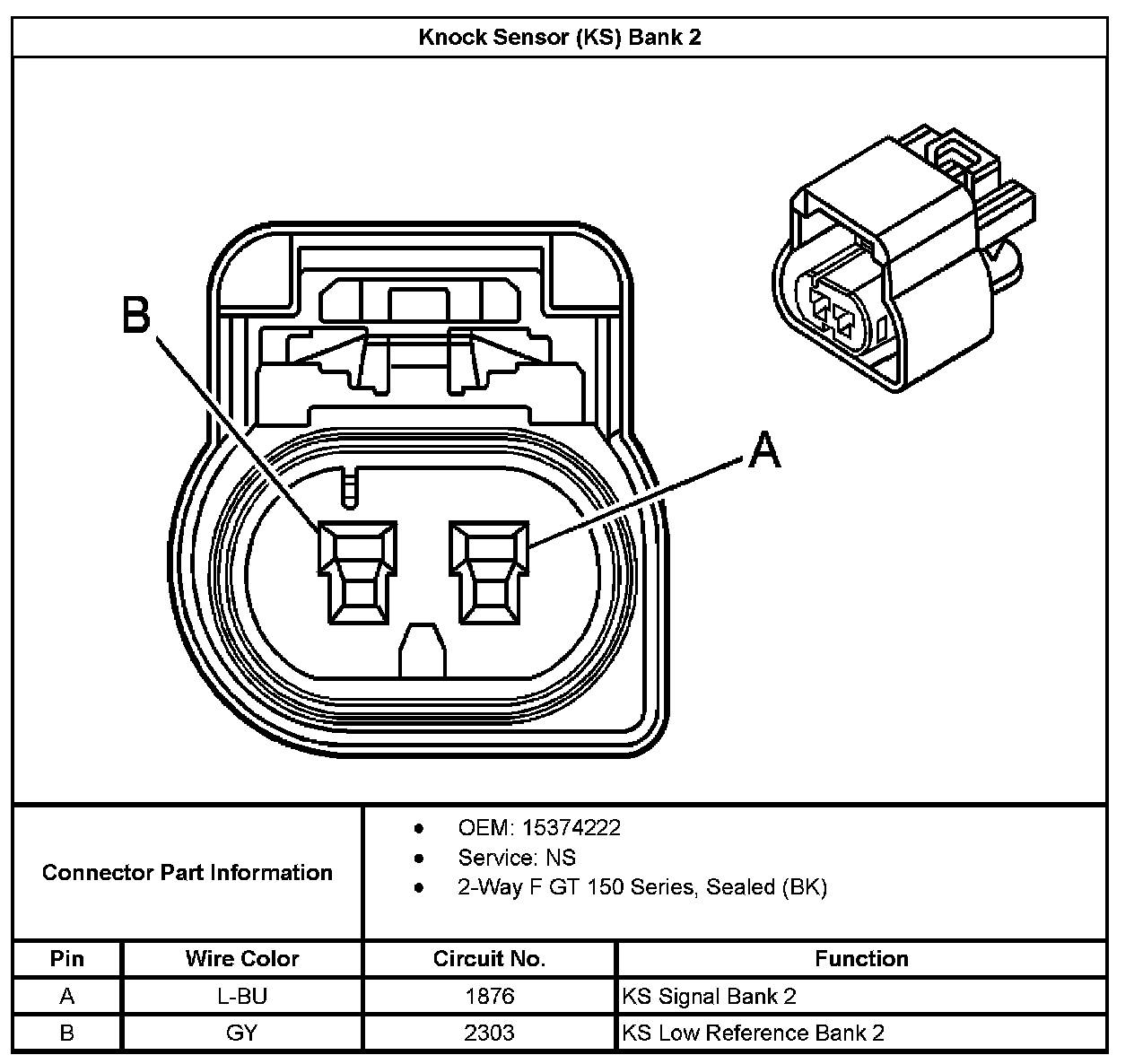 Knock Sensor (KS) Bank 2

B

A

Connector Part Information

- OEM: 15374222
- Service: NS
- 2-Way F GT 150 Series, Sealed (BK)

| Pin | Wire Color | Circuit No. | Function |
|---|---|---|---|
| A | L-BU | 1876 | KS Signal Bank 2 |
| B | GY | 2303 | KS Low Reference Bank 2 |