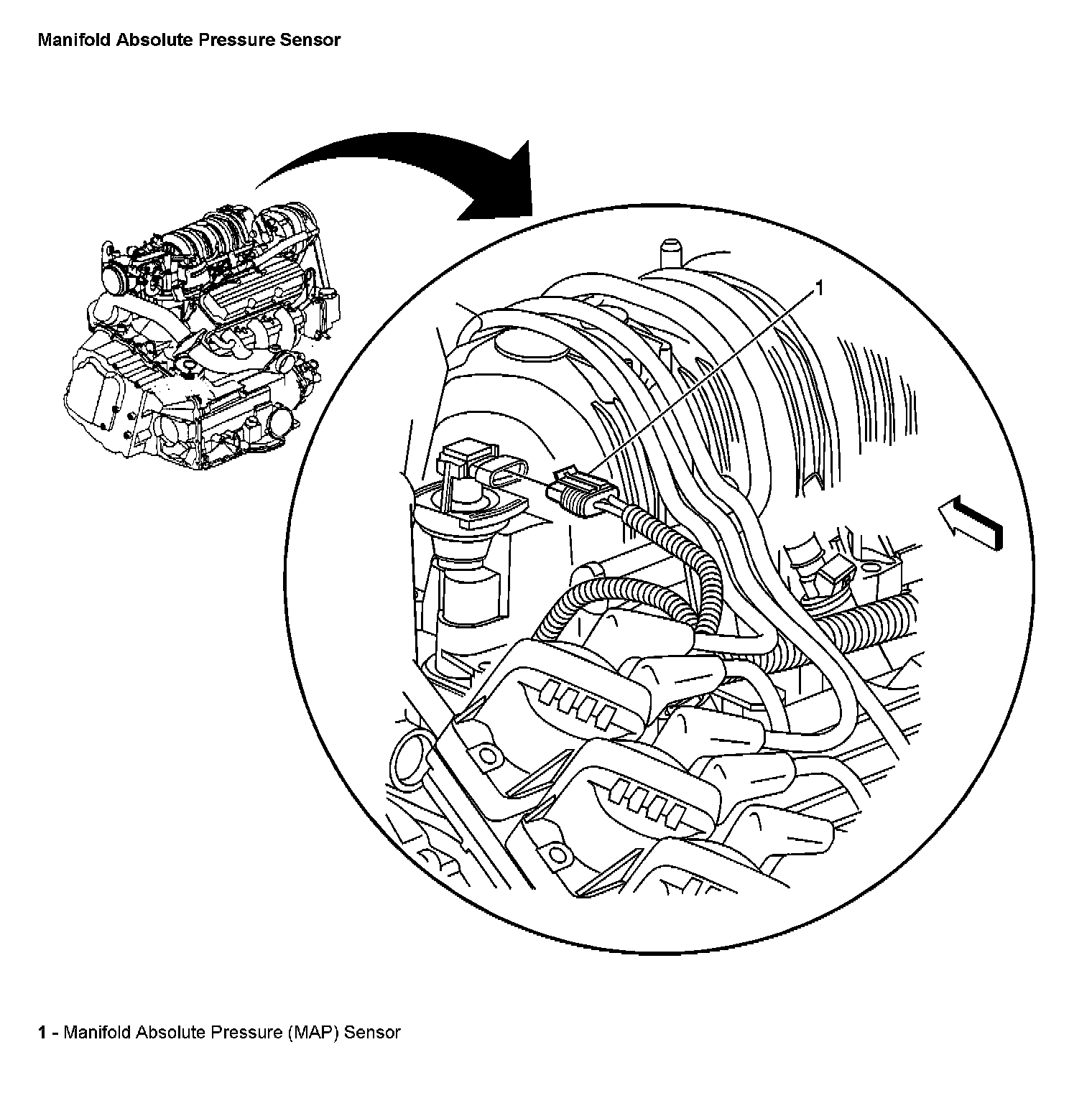 Manifold Absolute Pressure Sensor

1

1 - Manifold Absolute Pressure (MAP) Sensor