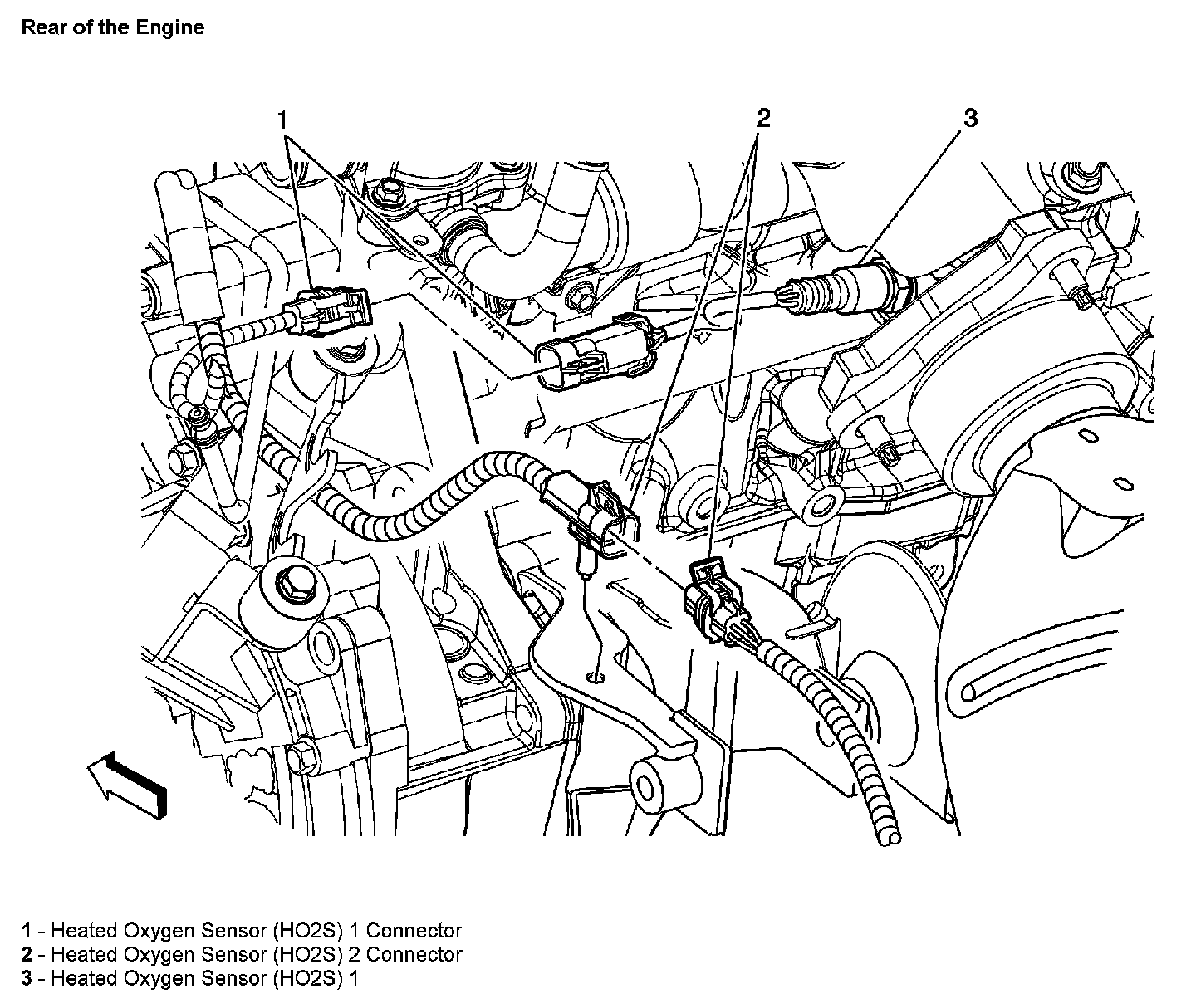 Rear of the Engine

1

2

3

1 - Heated Oxygen Sensor (HO2S) 1 Connector
2 - Heated Oxygen Sensor (HO2S) 2 Connector
3 - Heated Oxygen Sensor (HO2S) 1