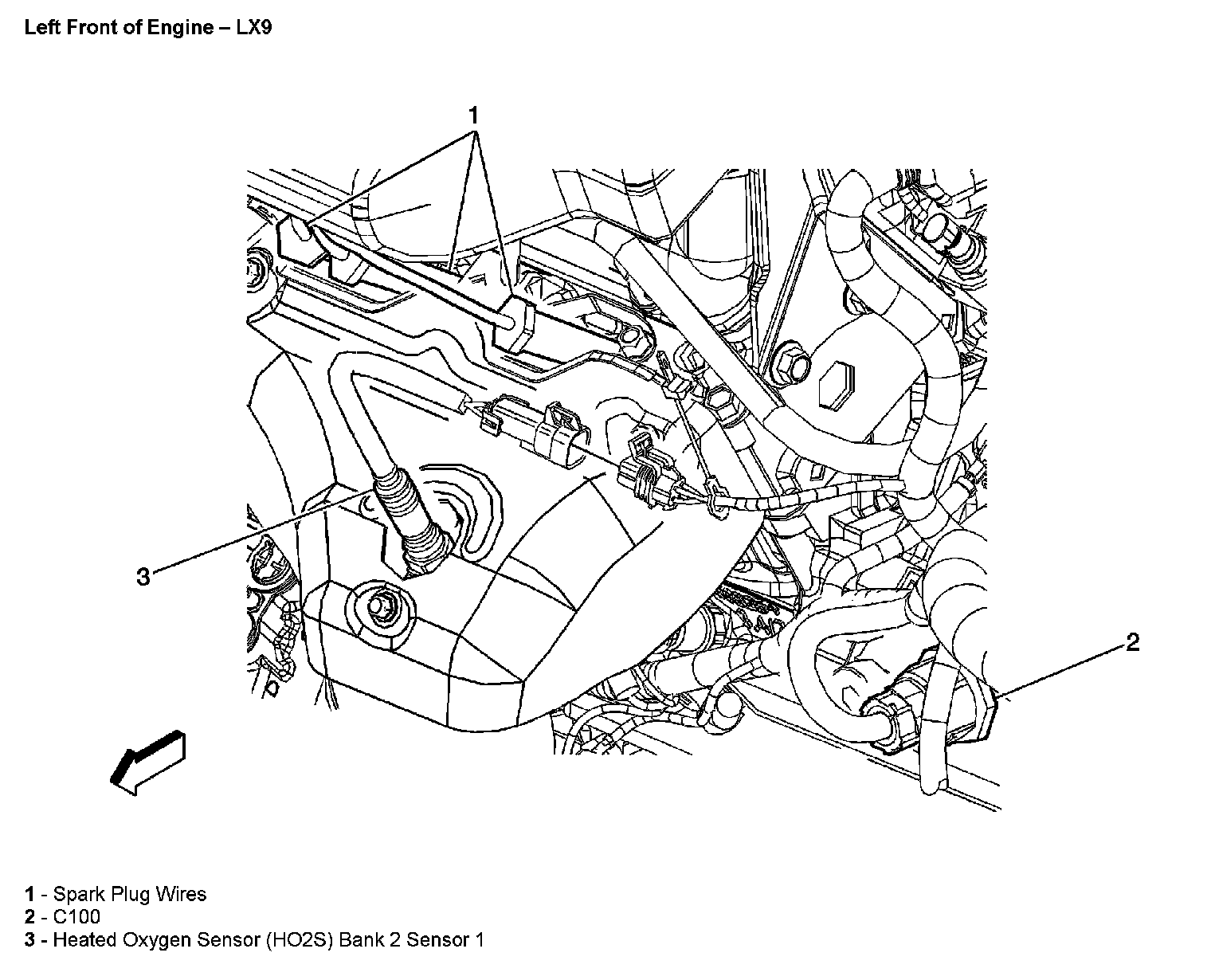 Left Front of Engine – LX9

1

3

2

1 - Spark Plug Wires
2 - C100
3 - Heated Oxygen Sensor (HO2S) Bank 2 Sensor 1