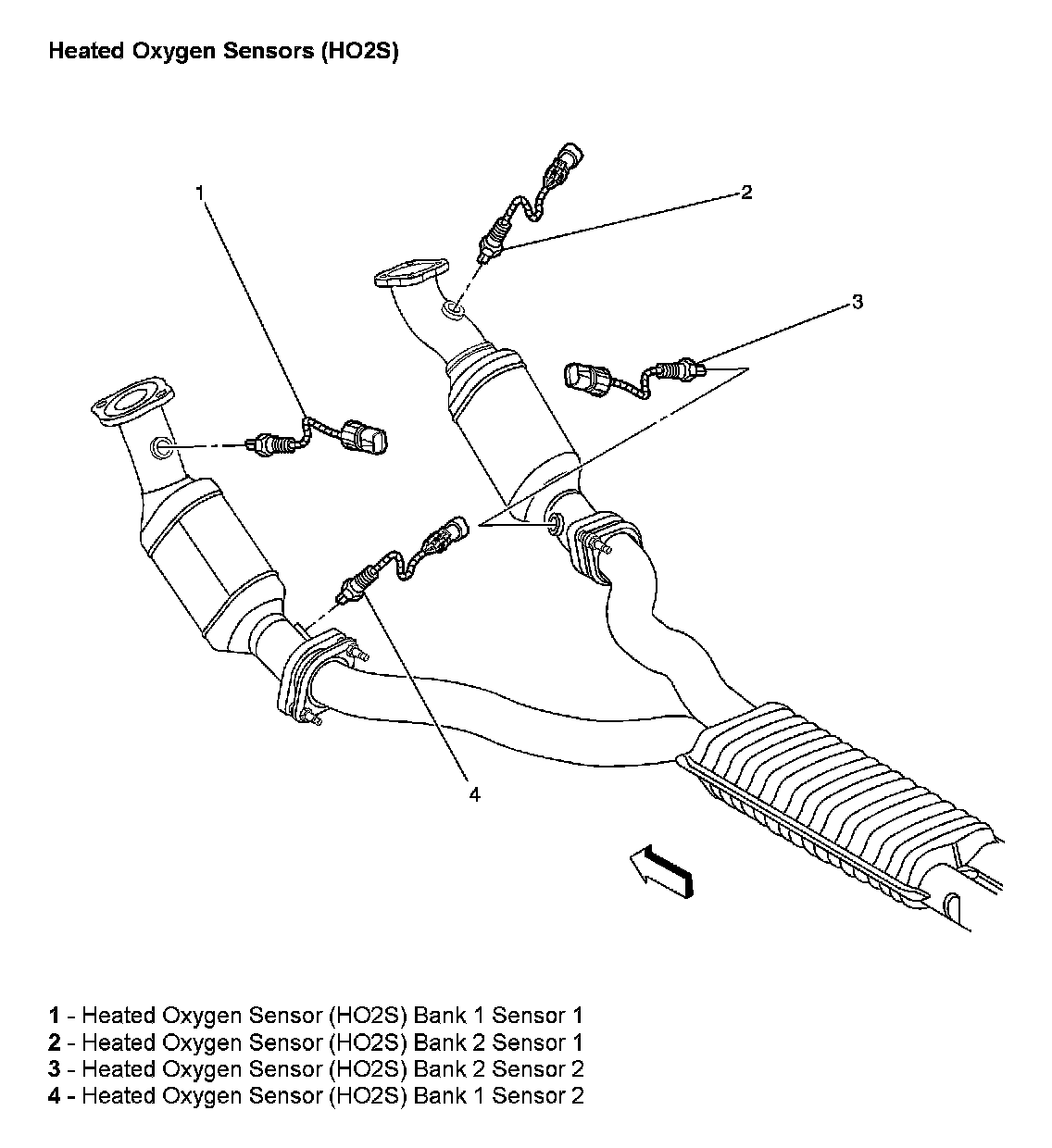 Heated Oxygen Sensors (HO2S)

1

2

3

4

1 - Heated Oxygen Sensor (HO2S) Bank 1 Sensor 1
2 - Heated Oxygen Sensor (HO2S) Bank 2 Sensor 1
3 - Heated Oxygen Sensor (HO2S) Bank 2 Sensor 2
4 - Heated Oxygen Sensor (HO2S) Bank 1 Sensor 2