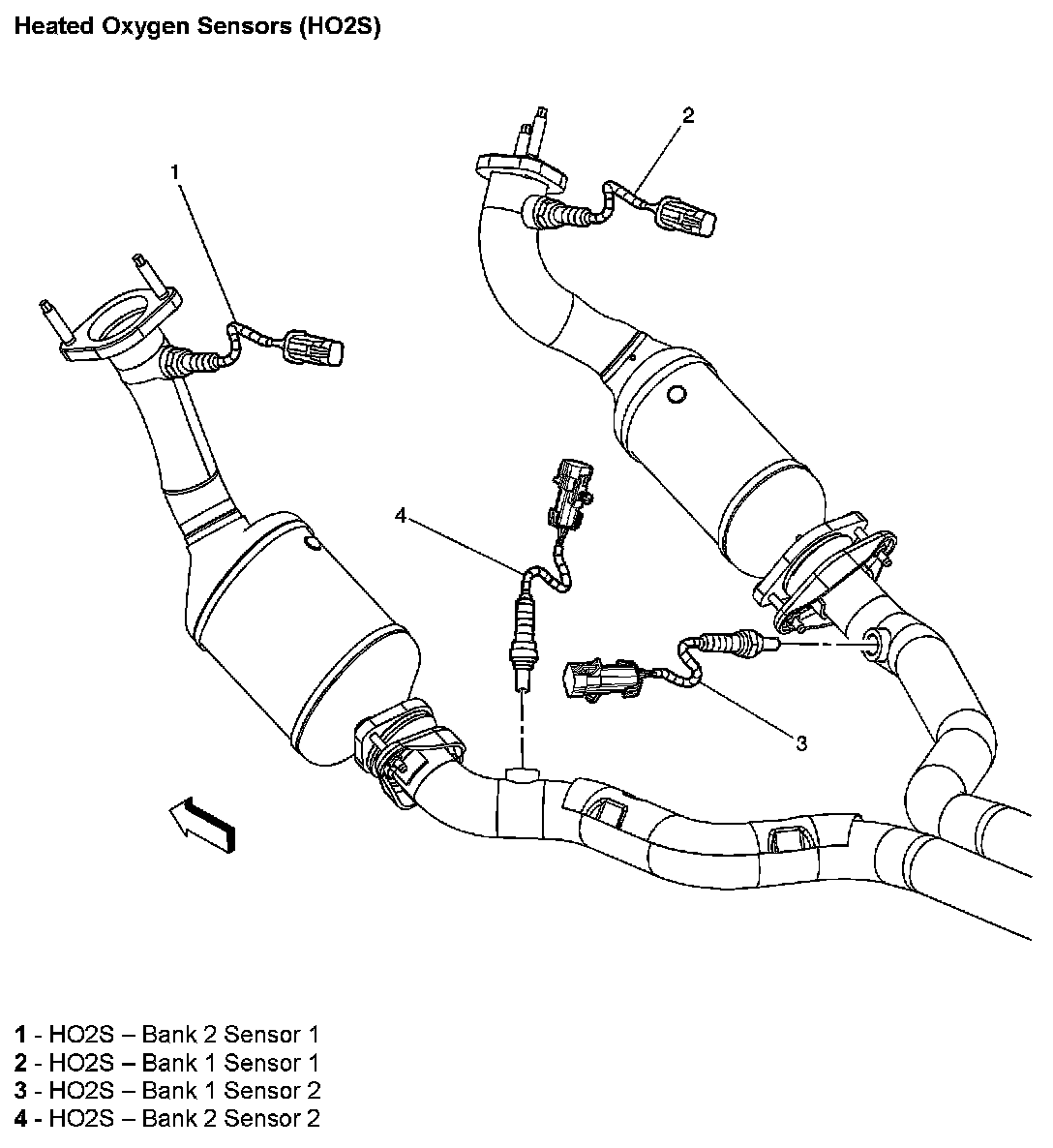 Heated Oxygen Sensors (HO2S)

1

2

4

3

1 - HO2S – Bank 2 Sensor 1
2 - HO2S – Bank 1 Sensor 1
3 - HO2S – Bank 1 Sensor 2
4 - HO2S – Bank 2 Sensor 2