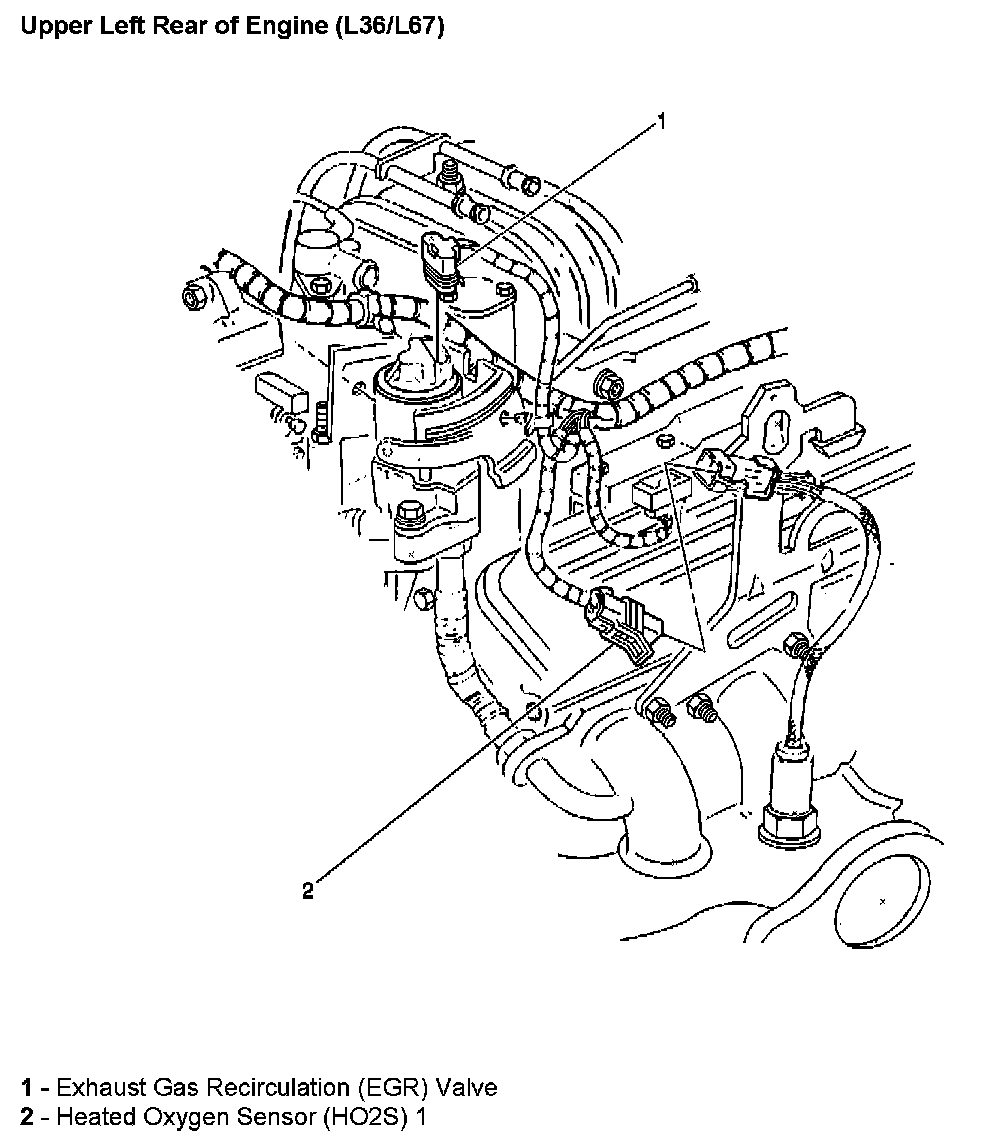 Upper Left Rear of Engine (L36/L67)

1

2

1 - Exhaust Gas Recirculation (EGR) Valve
2 - Heated Oxygen Sensor (HO2S) 1