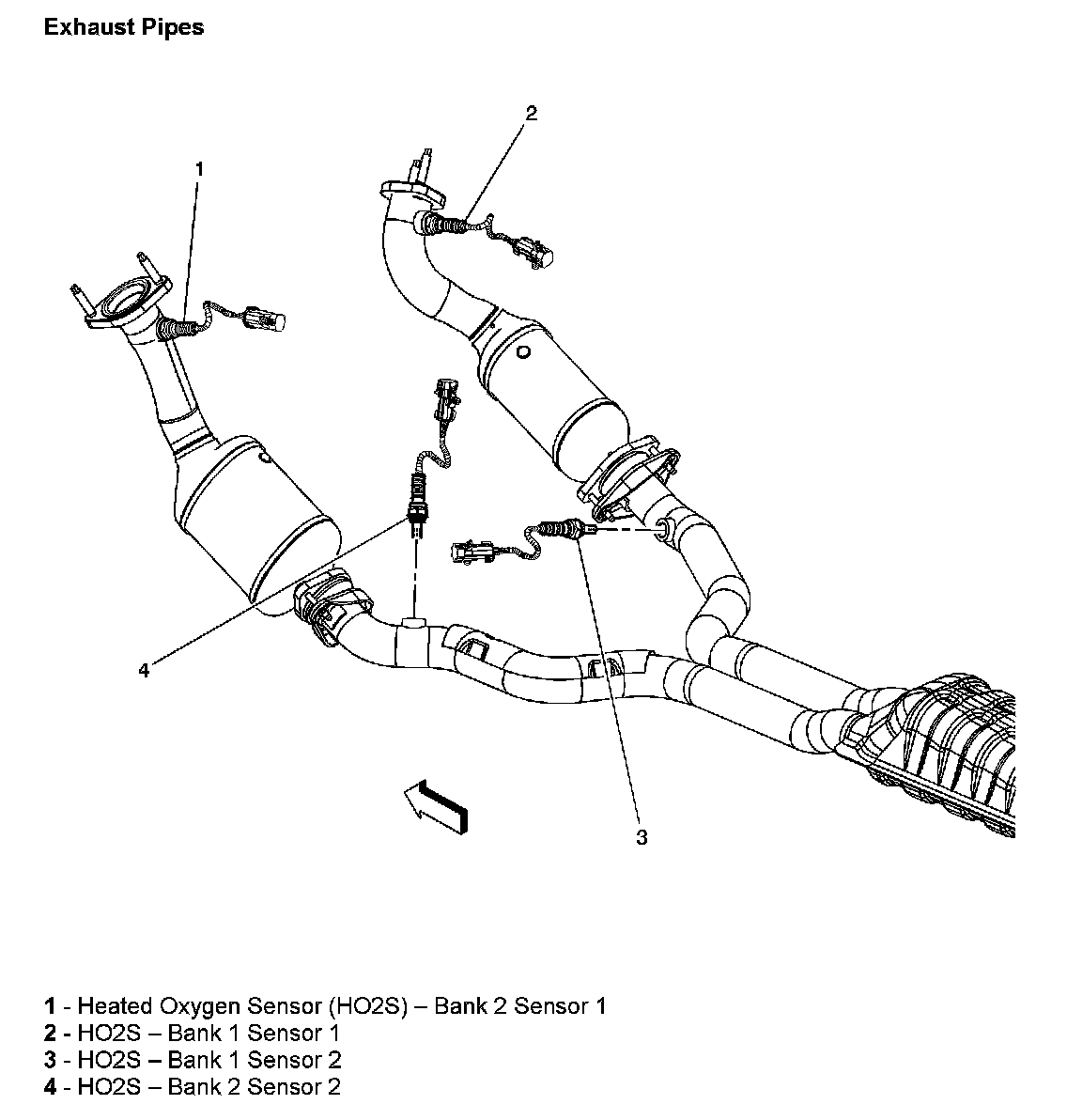 Exhaust Pipes

2

1

4

3

1 - Heated Oxygen Sensor (HO2S) – Bank 2 Sensor 1
2 - HO2S – Bank 1 Sensor 1
3 - HO2S – Bank 1 Sensor 2
4 - HO2S – Bank 2 Sensor 2