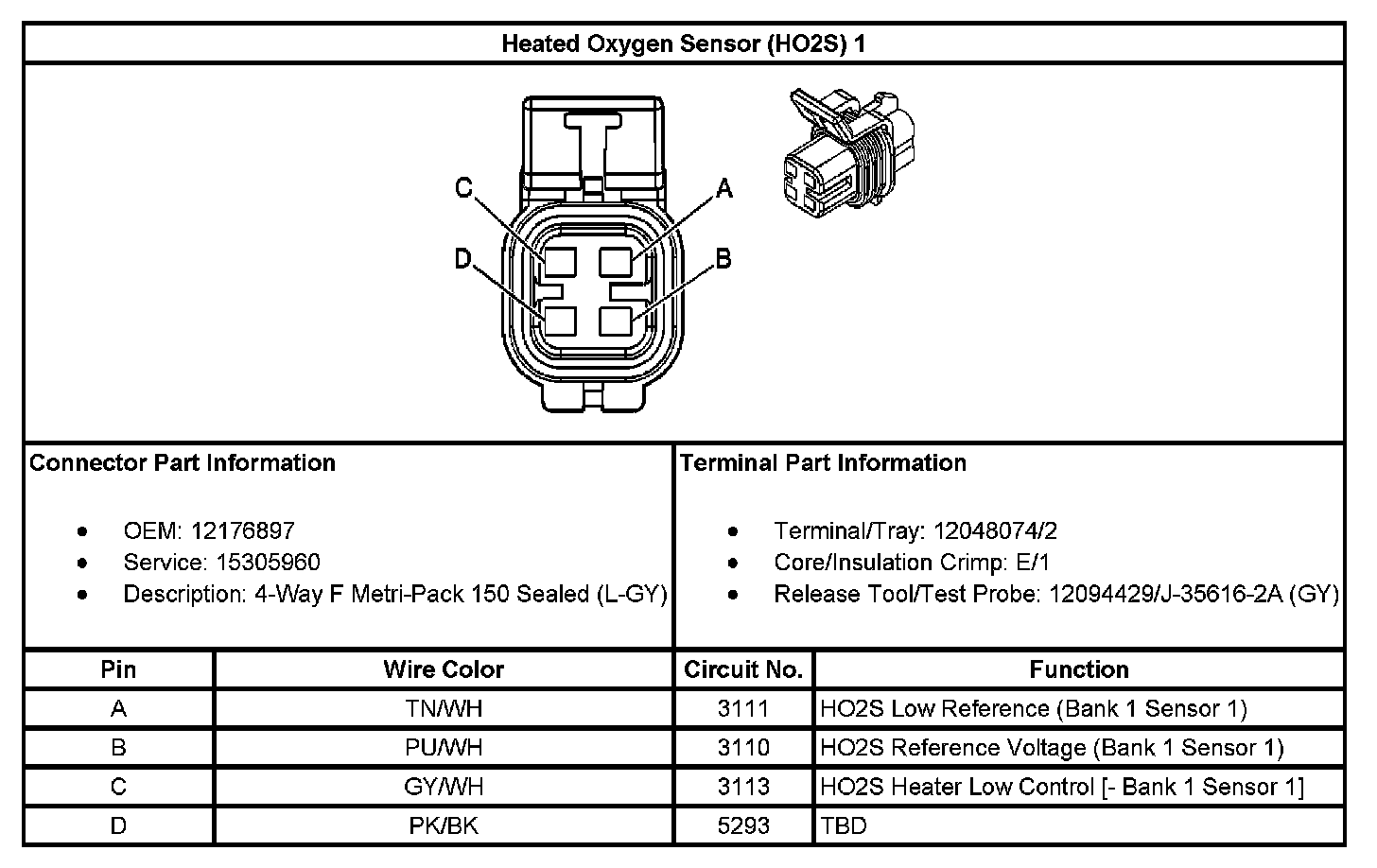 Heated Oxygen Sensor (HO2S) 1

C
A
D
B

Connector Part Information

- OEM: 12176897
- Service: 15305960
- Description: 4-Way F Metri-Pack 150 Sealed (L-GY)

Terminal Part Information

- Terminal/Tray: 12048074/2
- Core/Insulation Crimp: E/1
- Release Tool/Test Probe: 12094429/J-35616-2A (GY)

| Pin | Wire Color | Circuit No. | Function |
|---|---|---|---|
| A | TN/WH | 3111 | HO2S Low Reference (Bank 1 Sensor 1) |
| B | PU/WH | 3110 | HO2S Reference Voltage (Bank 1 Sensor 1) |
| C | GY/WH | 3113 | HO2S Heater Low Control [- Bank 1 Sensor 1] |
| D | PK/BK | 5293 | TBD |