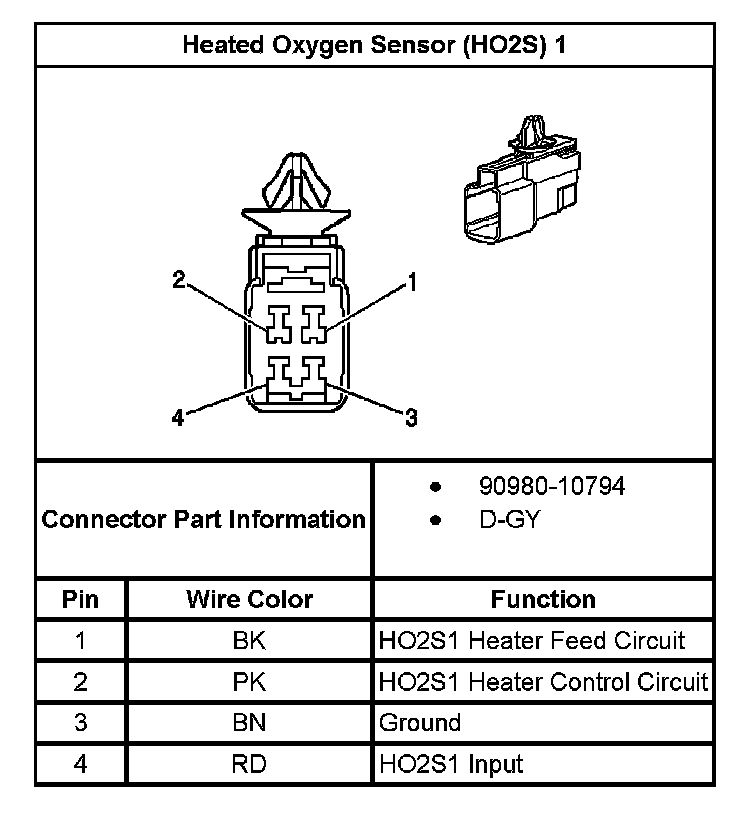 Heated Oxygen Sensor (HO2S) 1

2
1
4
3

Connector Part Information

- 90980-10794
- D-GY

| Pin | Wire Color | Function |
|---|---|---|
| 1 | BK | HO2S1 Heater Feed Circuit |
| 2 | PK | HO2S1 Heater Control Circuit |
| 3 | BN | Ground |
| 4 | RD | HO2S1 Input |