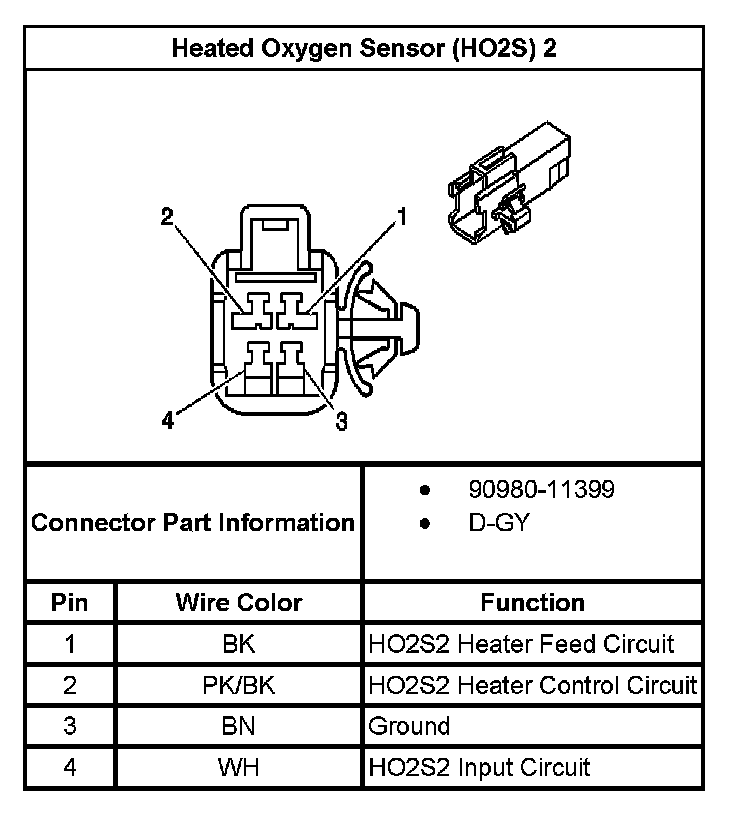 Heated Oxygen Sensor (HO2S) 2

2
1
4
3

Connector Part Information
• 90980-11399
• D-GY

| Pin | Wire Color | Function |
|---|---|---|
| 1 | BK | HO2S2 Heater Feed Circuit |
| 2 | PK/BK | HO2S2 Heater Control Circuit |
| 3 | BN | Ground |
| 4 | WH | HO2S2 Input Circuit |