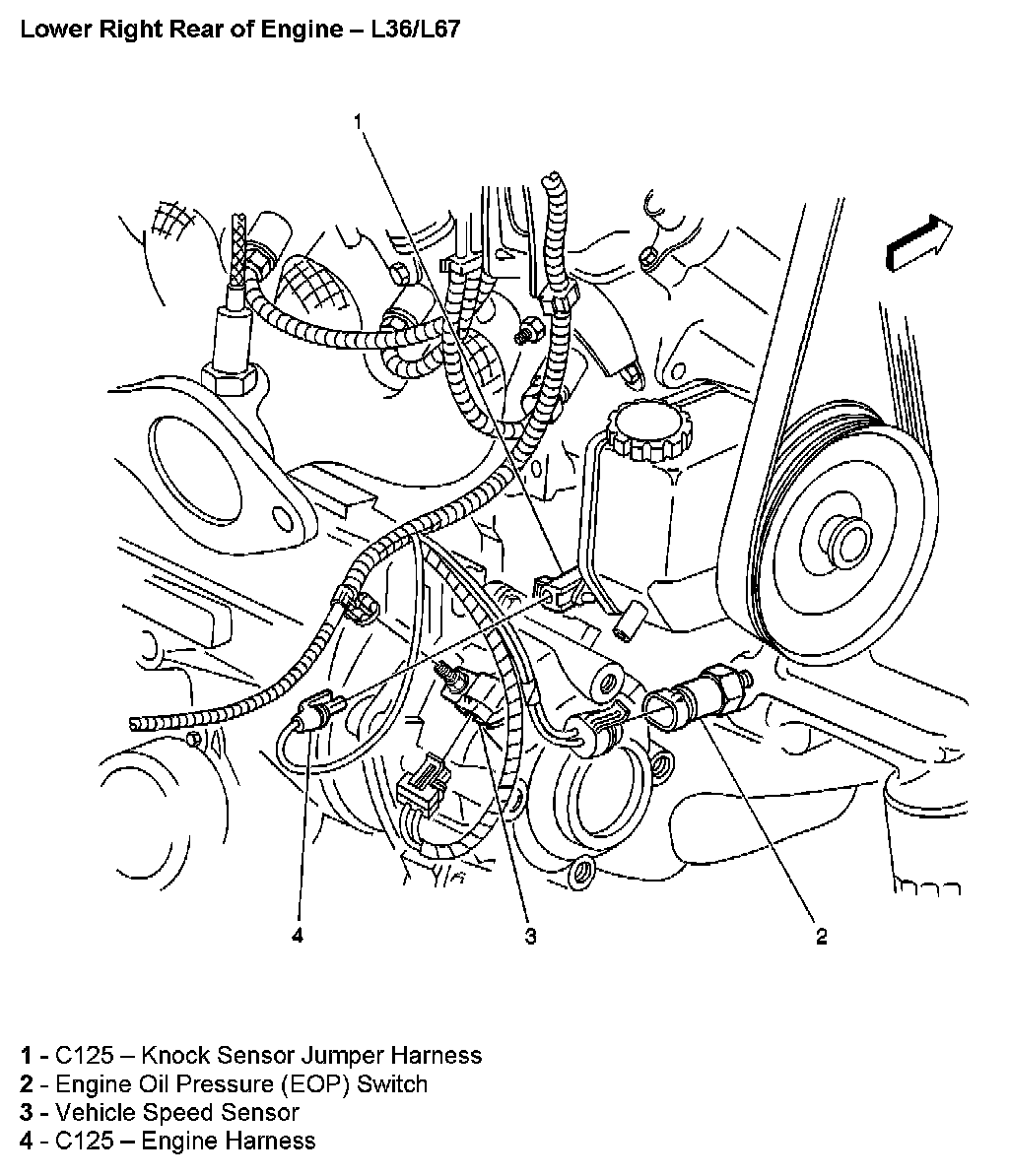 Lower Right Rear of Engine – L36/L67

1

4

3

2

1 - C125 – Knock Sensor Jumper Harness
2 - Engine Oil Pressure (EOP) Switch
3 - Vehicle Speed Sensor
4 - C125 – Engine Harness