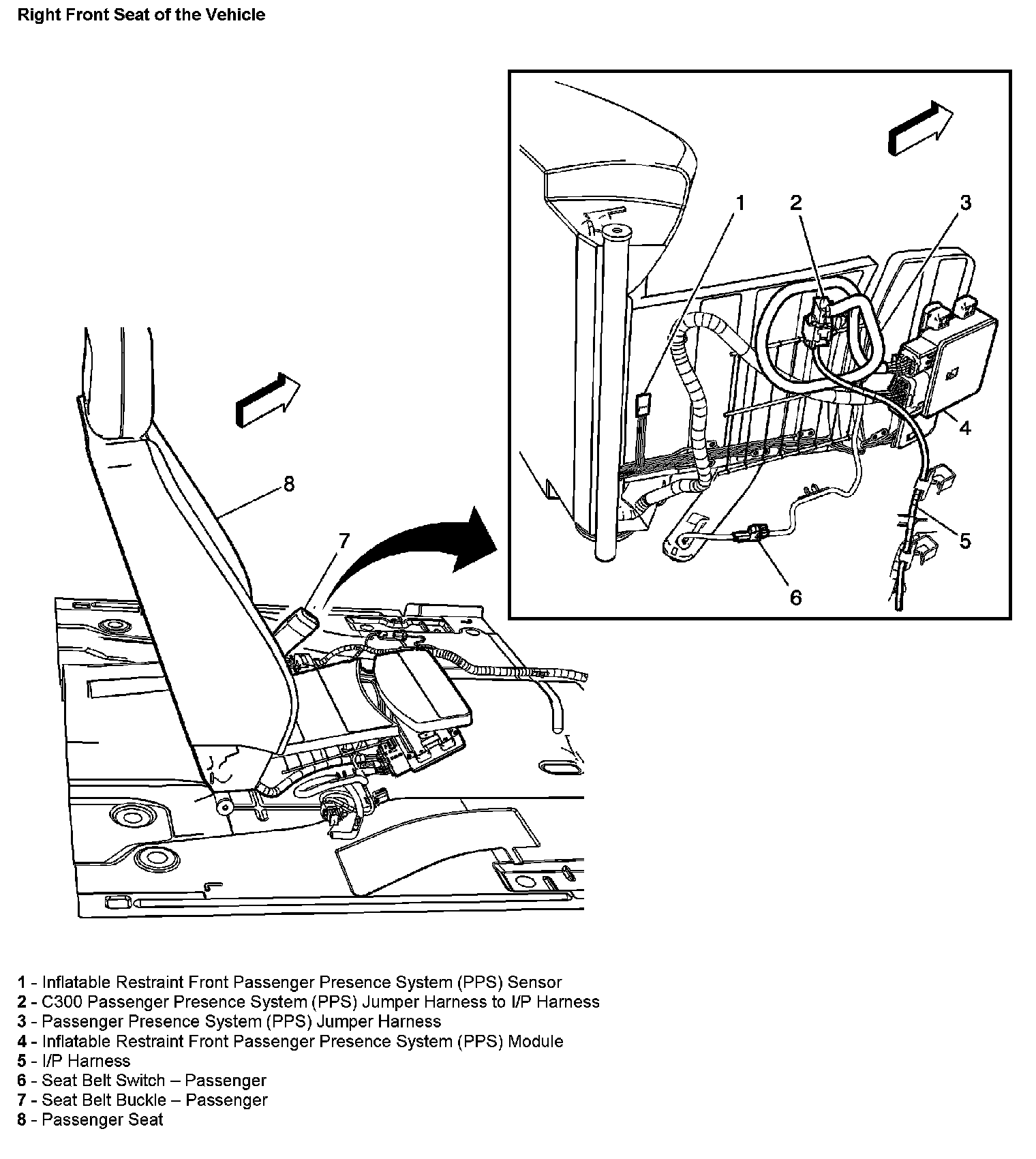 Right Front Seat of the Vehicle

1
2
3
4
5
6
8
7

1 - Inflatable Restraint Front Passenger Presence System (PPS) Sensor
2 - C300 Passenger Presence System (PPS) Jumper Harness to I/P Harness
3 - Passenger Presence System (PPS) Jumper Harness
4 - Inflatable Restraint Front Passenger Presence System (PPS) Module
5 - I/P Harness
6 - Seat Belt Switch – Passenger
7 - Seat Belt Buckle – Passenger
8 - Passenger Seat