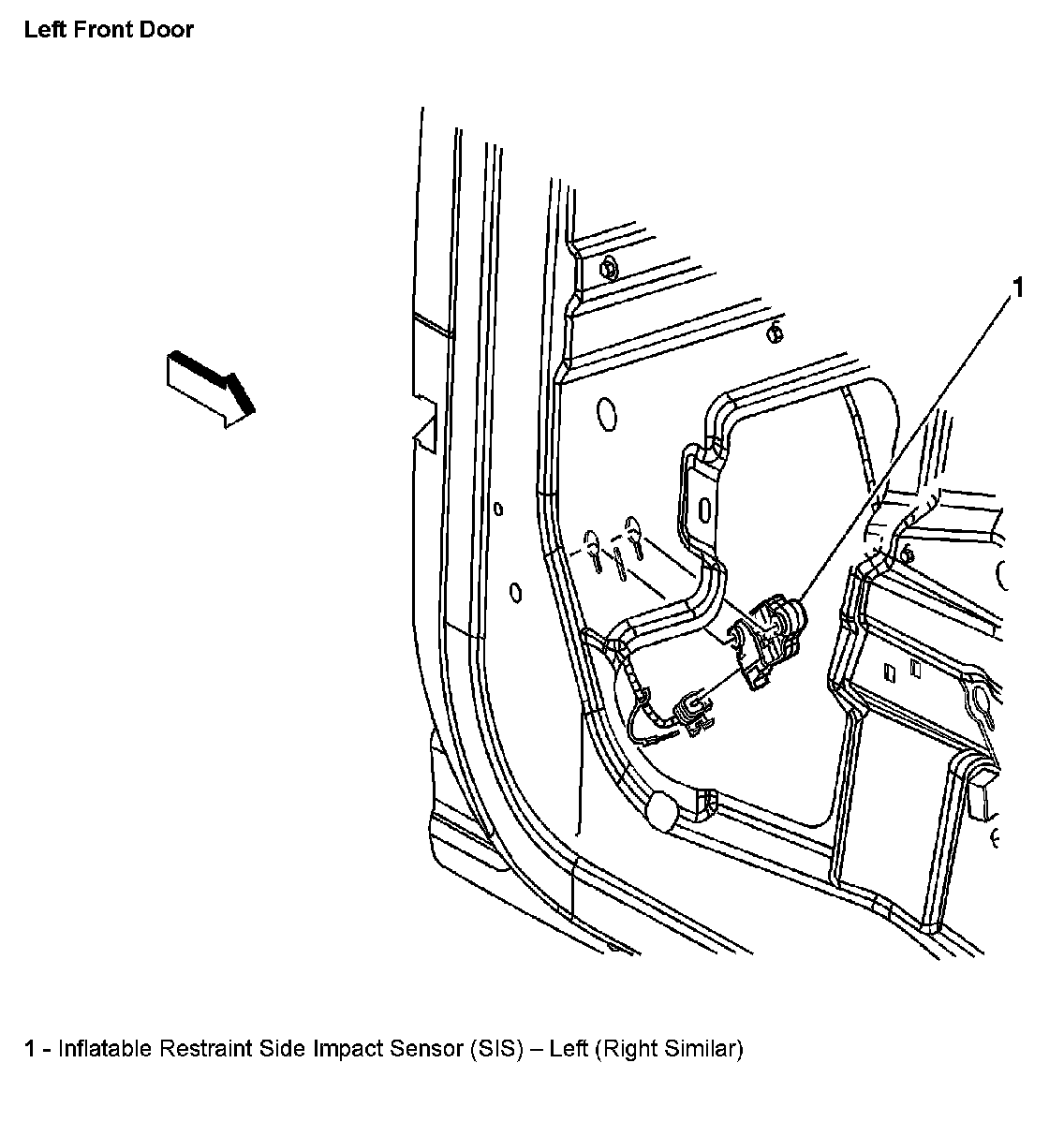 Left Front Door

1

1 - Inflatable Restraint Side Impact Sensor (SIS) – Left (Right Similar)