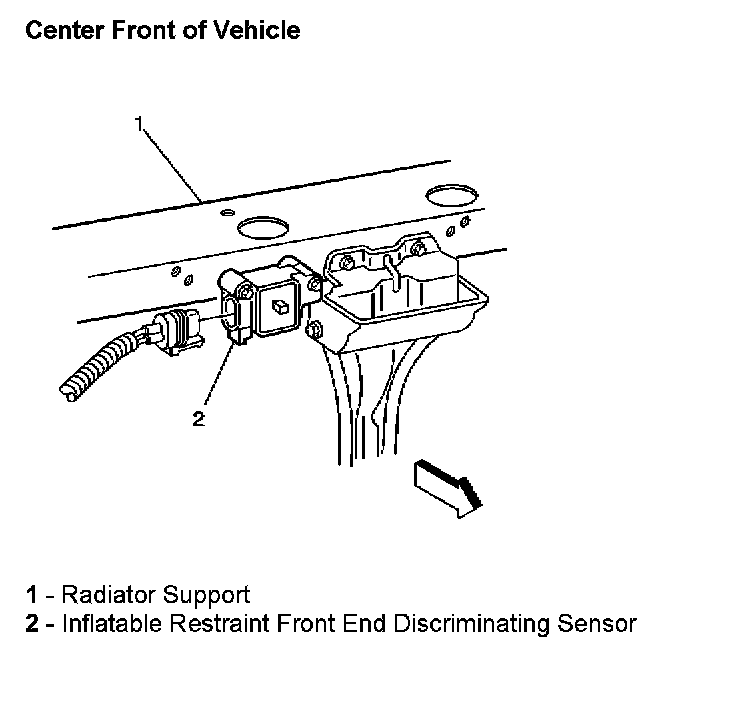 Center Front of Vehicle

1

2

1 - Radiator Support
2 - Inflatable Restraint Front End Discriminating Sensor