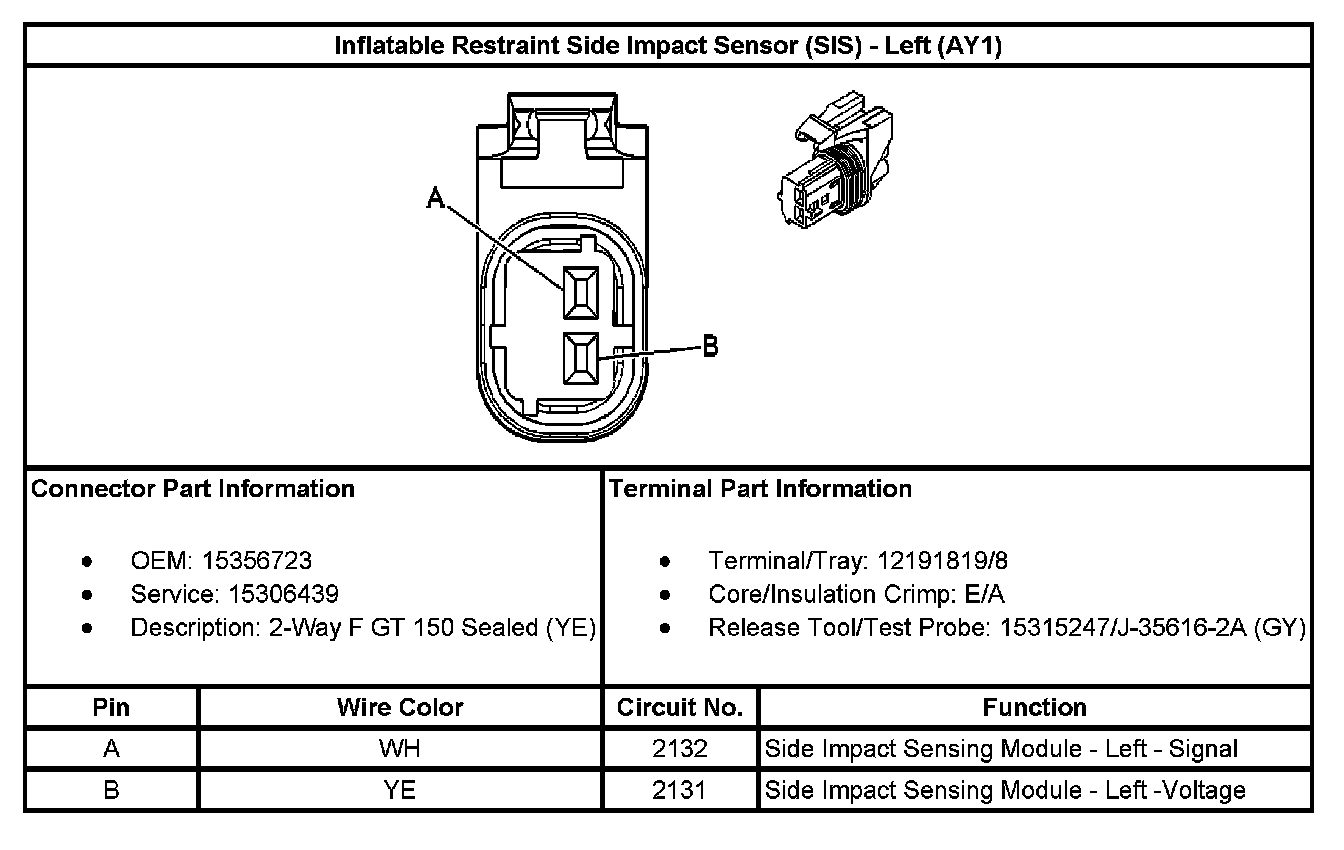 Inflatable Restraint Side Impact Sensor (SIS) - Left (AY1)

A

B

Connector Part Information

- OEM: 15356723
- Service: 15306439
- Description: 2-Way F GT 150 Sealed (YE)

Terminal Part Information

- Terminal/Tray: 12191819/8
- Core/Insulation Crimp: E/A
- Release Tool/Test Probe: 15315247/J-35616-2A (GY)

| Pin | Wire Color | Circuit No. | Function |
|---|---|---|---|
| A | WH | 2132 | Side Impact Sensing Module - Left - Signal |
| B | YE | 2131 | Side Impact Sensing Module - Left -Voltage |