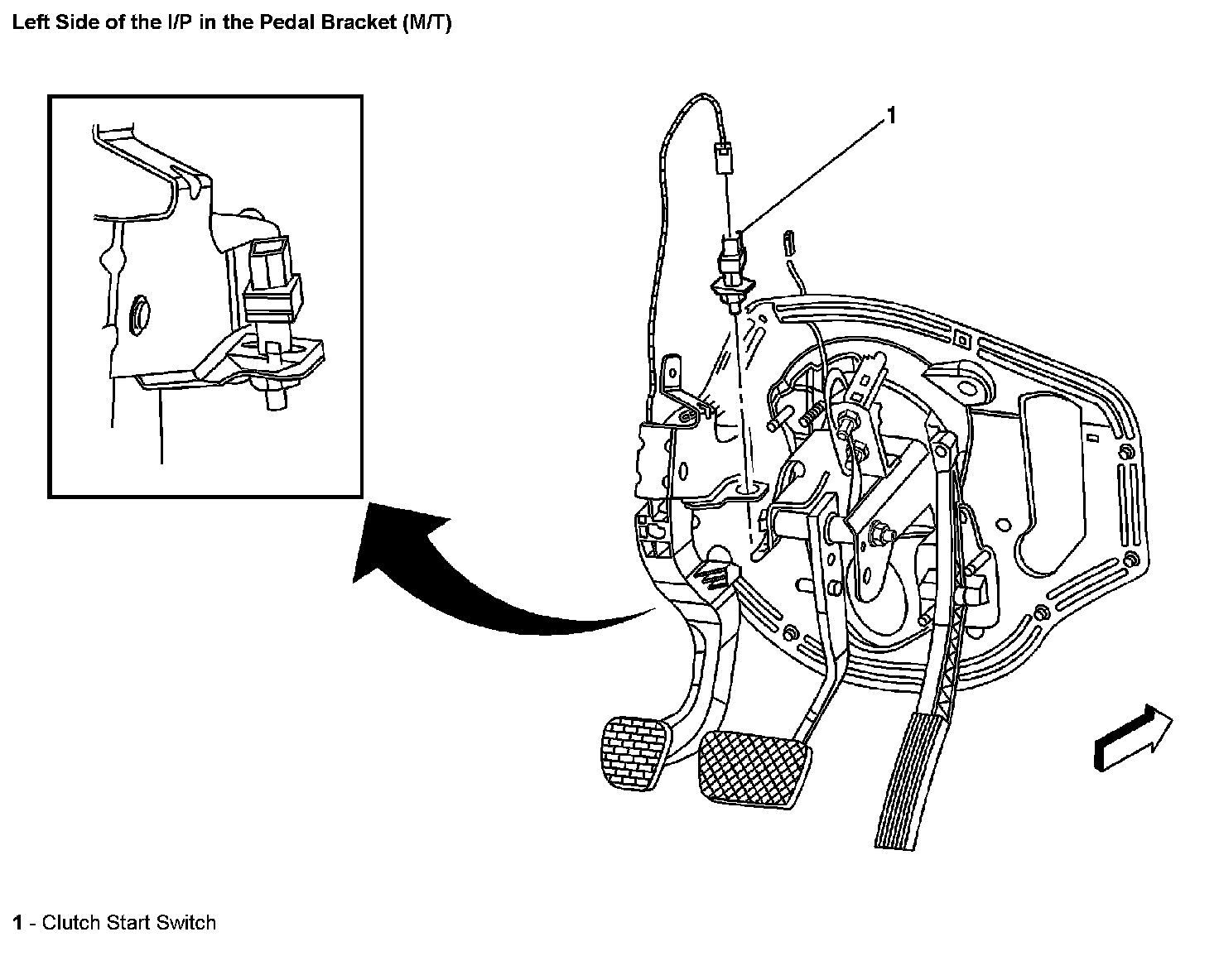 Left Side of the I/P in the Pedal Bracket (M/T)

1

1 - Clutch Start Switch