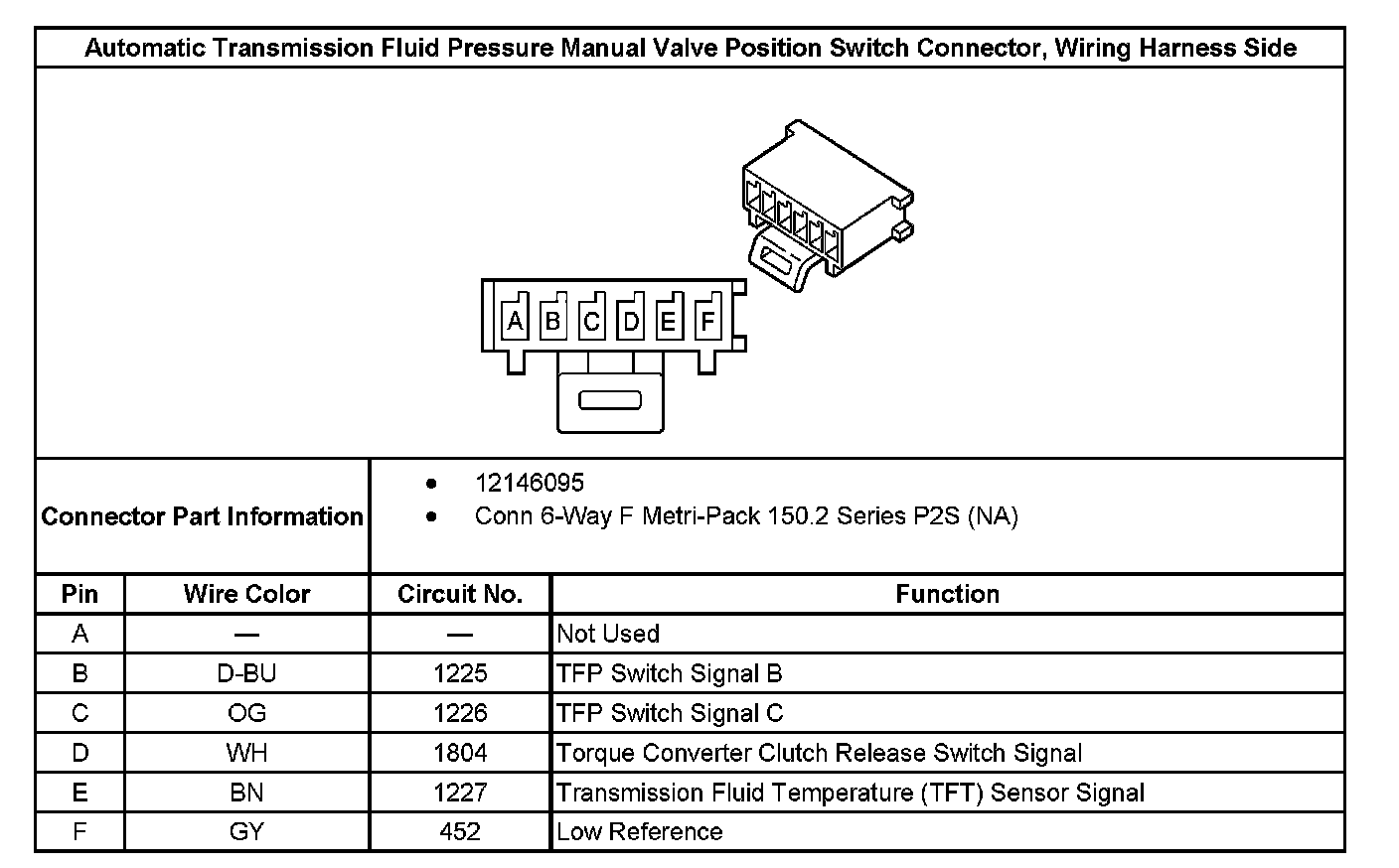 Automatic Transmission Fluid Pressure Manual Valve Position Switch Connector, Wiring Harness Side

A B C D E F

Connector Part Information
- 12146095
- Conn 6-Way F Metri-Pack 150.2 Series P2S (NA)

| Pin | Wire Color | Circuit No. | Function |
|---|---|---|---|
| A | — | — | Not Used |
| B | D-BU | 1225 | TFP Switch Signal B |
| C | OG | 1226 | TFP Switch Signal C |
| D | WH | 1804 | Torque Converter Clutch Release Switch Signal |
| E | BN | 1227 | Transmission Fluid Temperature (TFT) Sensor Signal |
| F | GY | 452 | Low Reference |