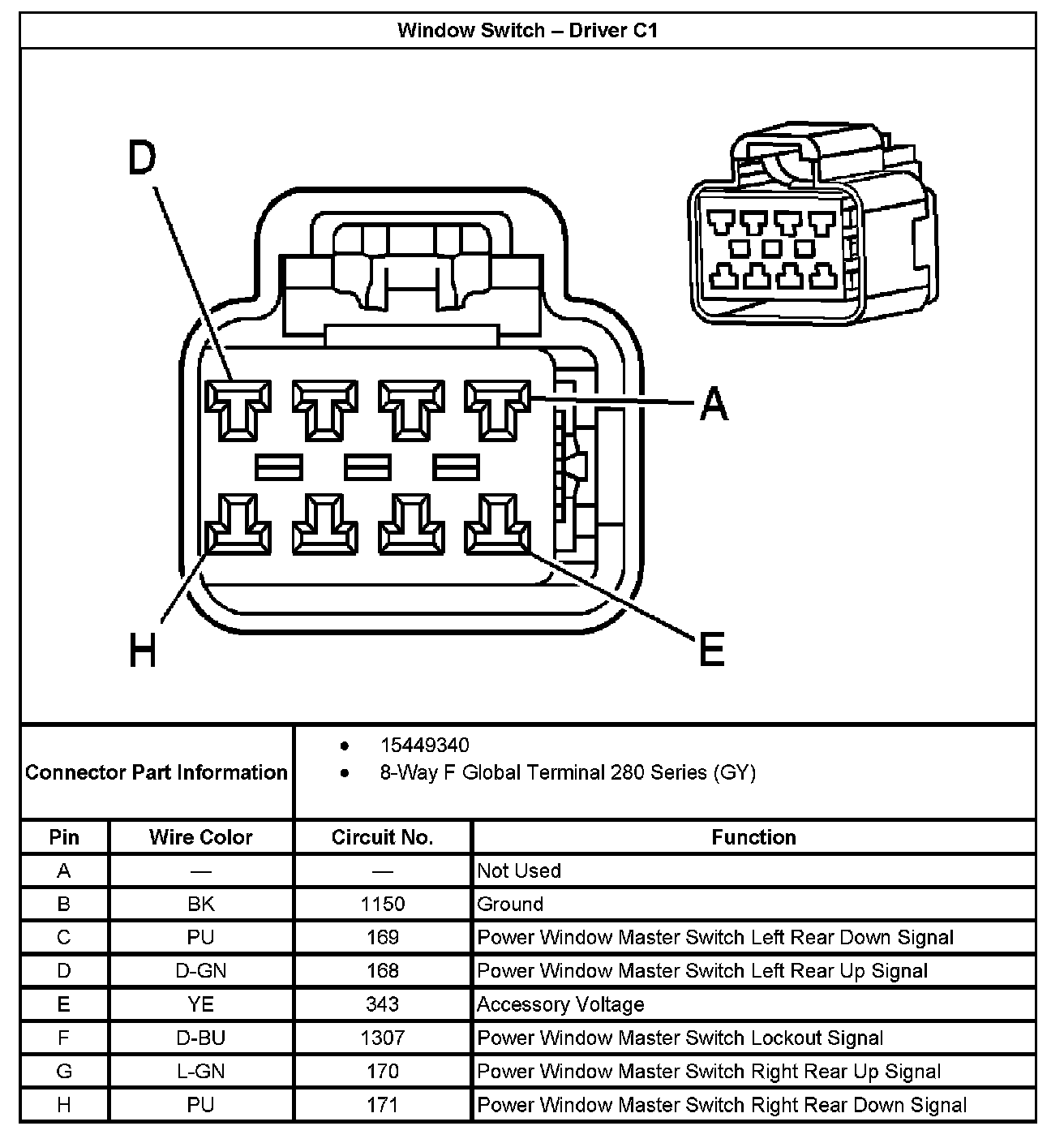 Window Switch – Driver C1

D

A

H

E

Connector Part Information
• 15449340
• 8-Way F Global Terminal 280 Series (GY)

| Pin | Wire Color | Circuit No. | Function |
|---|---|---|---|
| A | — | — | Not Used |
| B | BK | 1150 | Ground |
| C | PU | 169 | Power Window Master Switch Left Rear Down Signal |
| D | D-GN | 168 | Power Window Master Switch Left Rear Up Signal |
| E | YE | 343 | Accessory Voltage |
| F | D-BU | 1307 | Power Window Master Switch Lockout Signal |
| G | L-GN | 170 | Power Window Master Switch Right Rear Up Signal |
| H | PU | 171 | Power Window Master Switch Right Rear Down Signal |