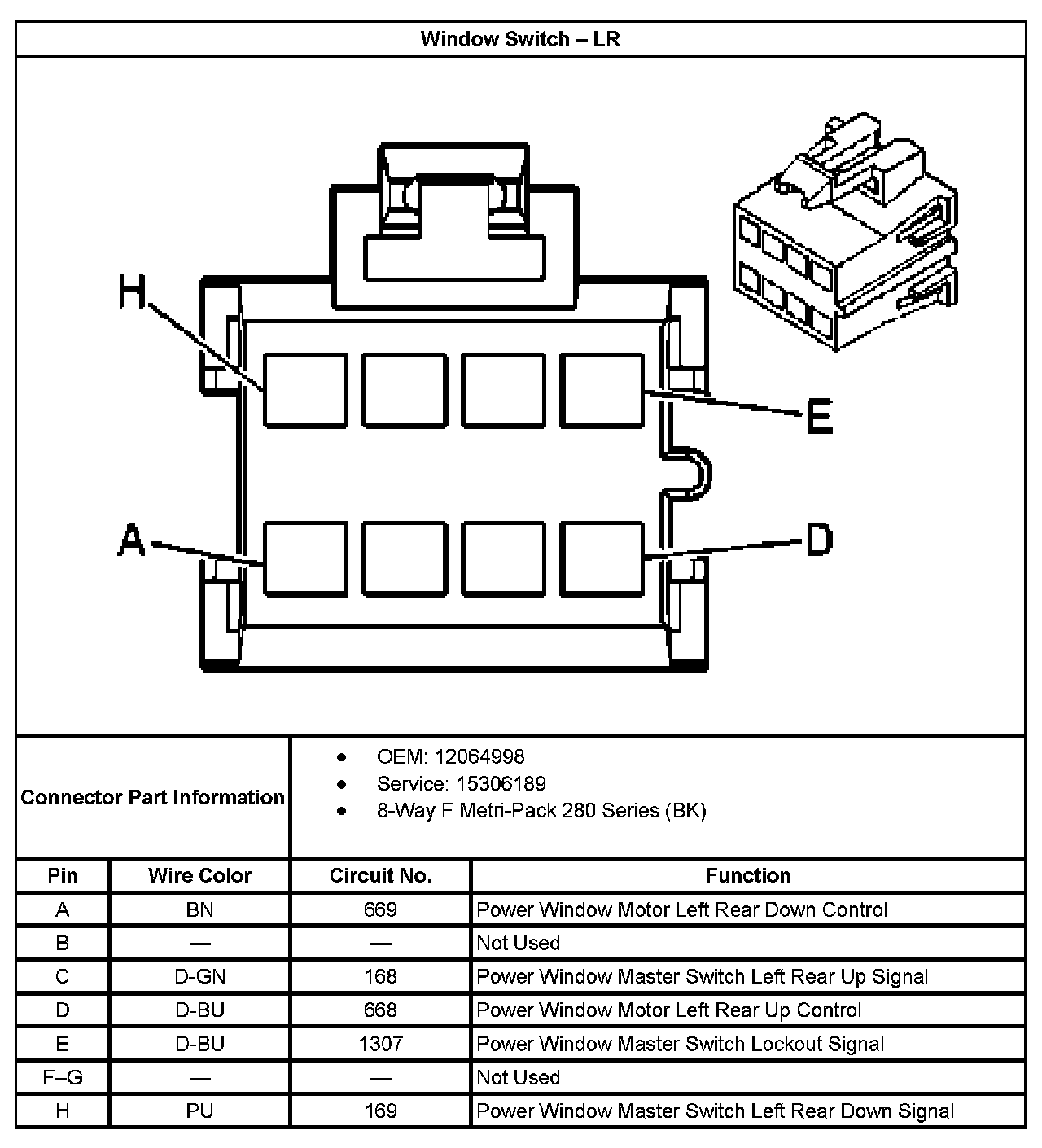 Window Switch – LR

H

E

A

D

Connector Part Information

- OEM: 12064998
- Service: 15306189
- 8-Way F Metri-Pack 280 Series (BK)

| Pin | Wire Color | Circuit No. | Function |
|---|---|---|---|
| A | BN | 669 | Power Window Motor Left Rear Down Control |
| B | — | — | Not Used |
| C | D-GN | 168 | Power Window Master Switch Left Rear Up Signal |
| D | D-BU | 668 | Power Window Motor Left Rear Up Control |
| E | D-BU | 1307 | Power Window Master Switch Lockout Signal |
| F–G | — | — | Not Used |
| H | PU | 169 | Power Window Master Switch Left Rear Down Signal |